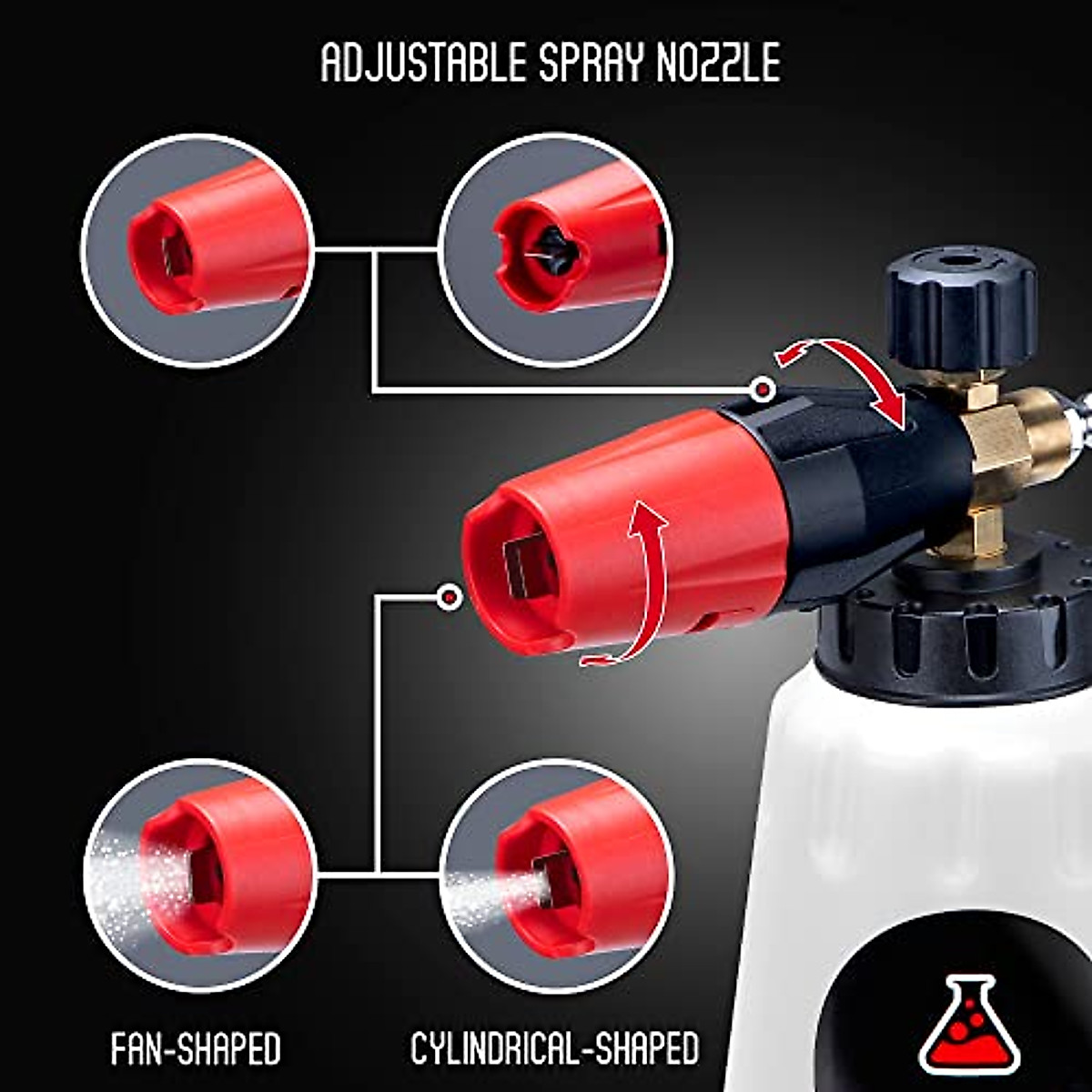 ADJUSTABLE SPRAY NOZZLE

FAN-SHAPED

CYLINDRICAL-SHAPED