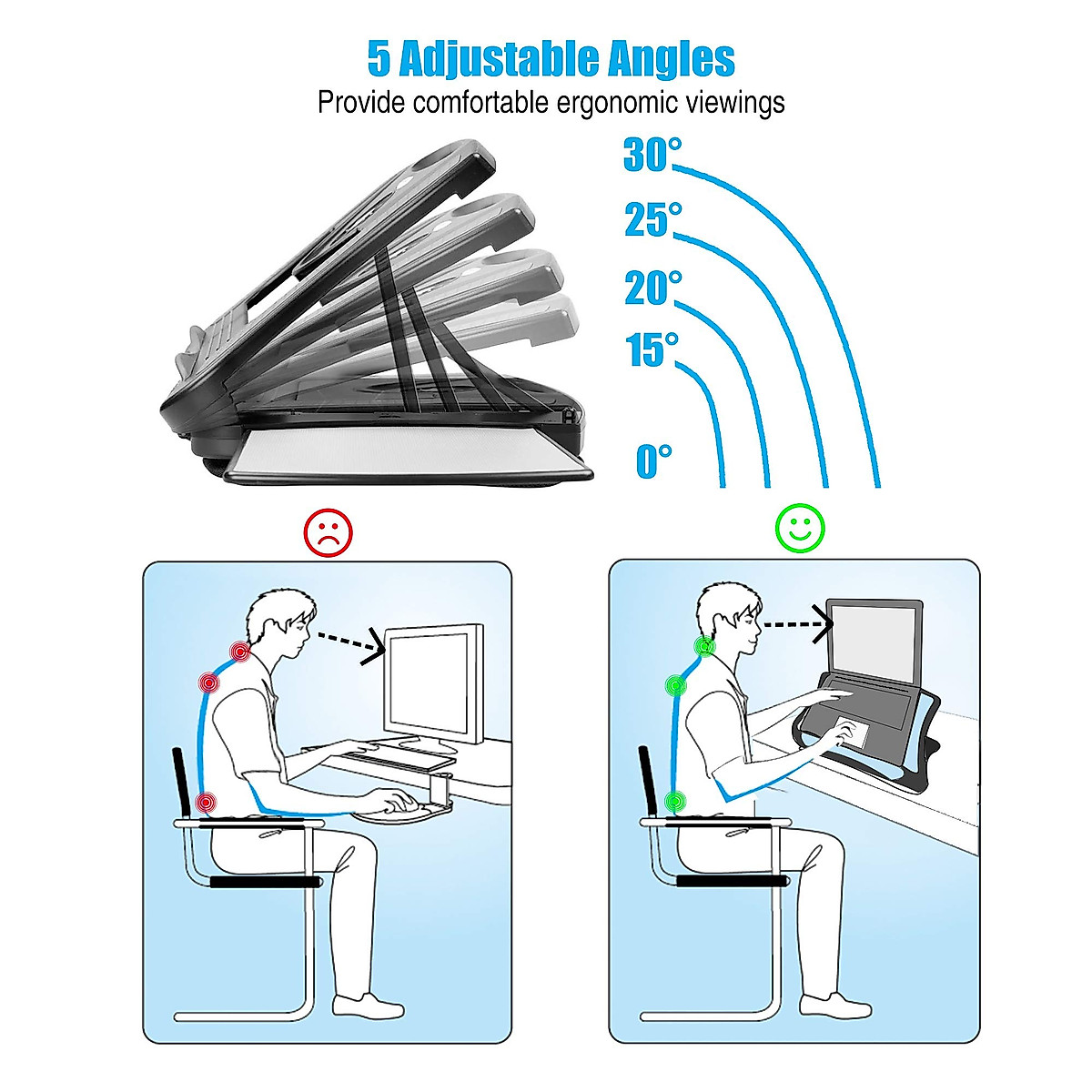 5 Adjustable Angles
Provide comfortable ergonomic viewings

30°
25°
20°
15°
0°