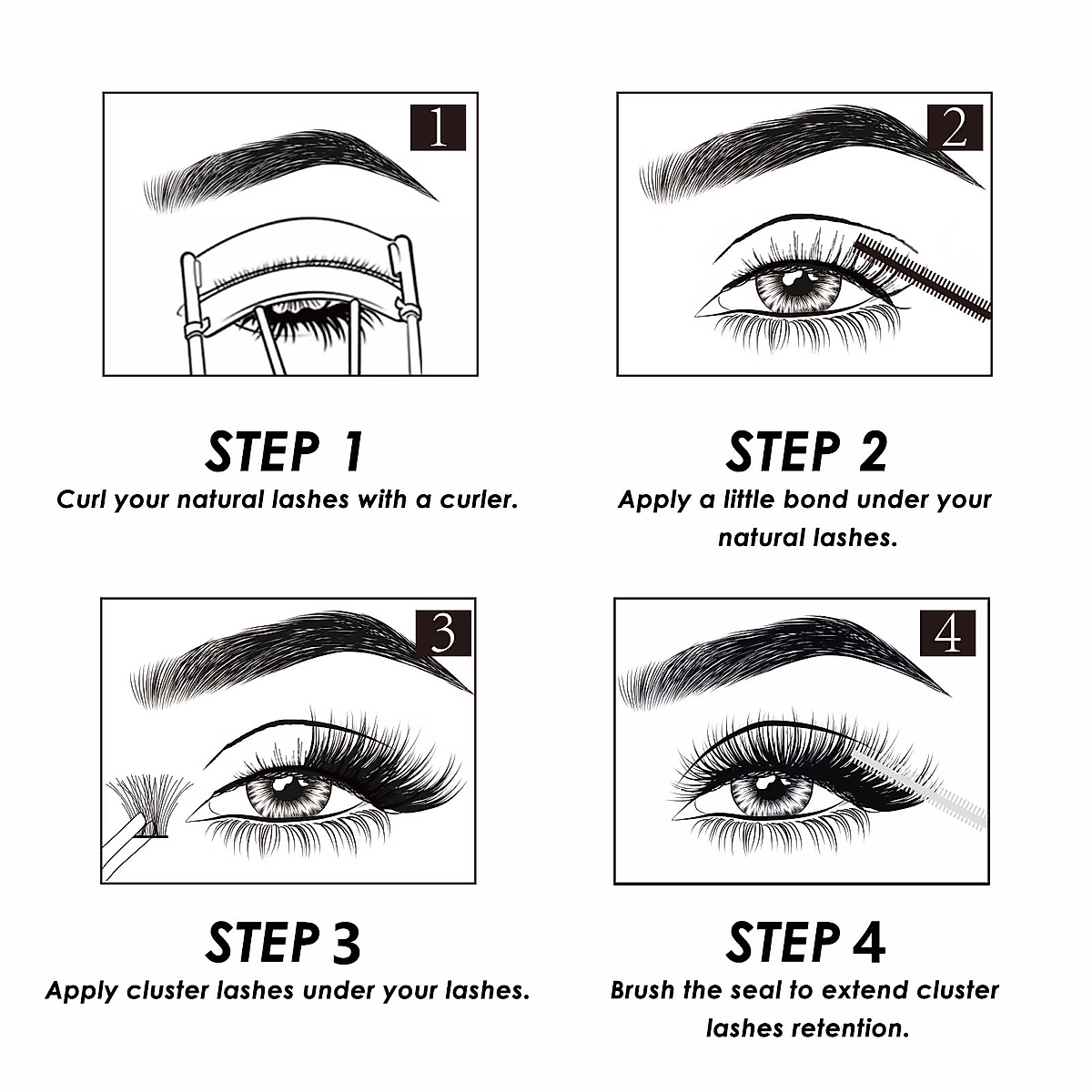 1

STEP 1
Curl your natural lashes with a curler.

2

STEP 2
Apply a little bond under your natural lashes.

3

STEP 3
Apply cluster lashes under your lashes.

4

STEP 4
Brush the seal to extend cluster lashes retention.