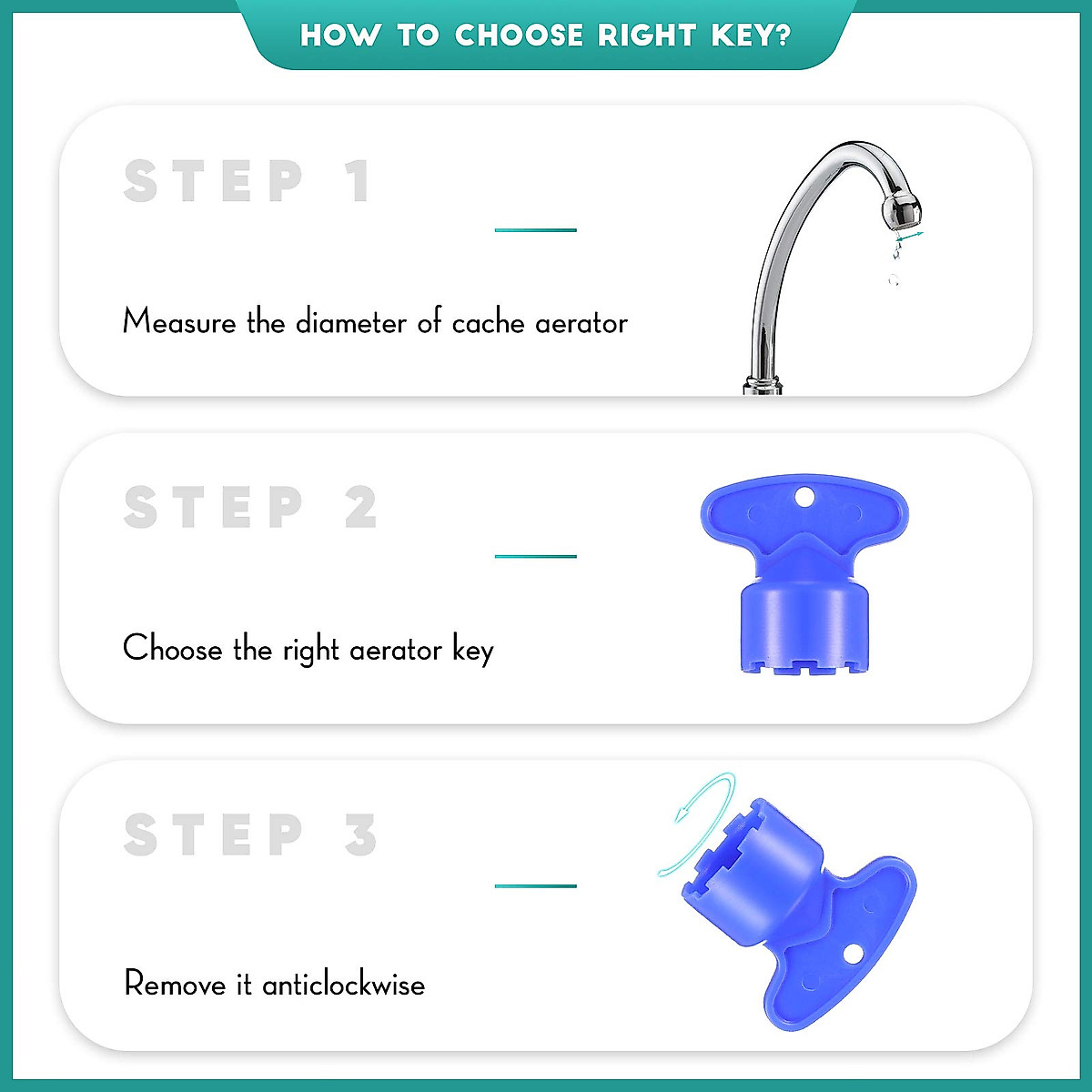 HOW TO CHOOSE RIGHT KEY?

STEP 1

Measure the diameter of cache aerator

STEP 2

Choose the right aerator key

STEP 3

Remove it anticlockwise