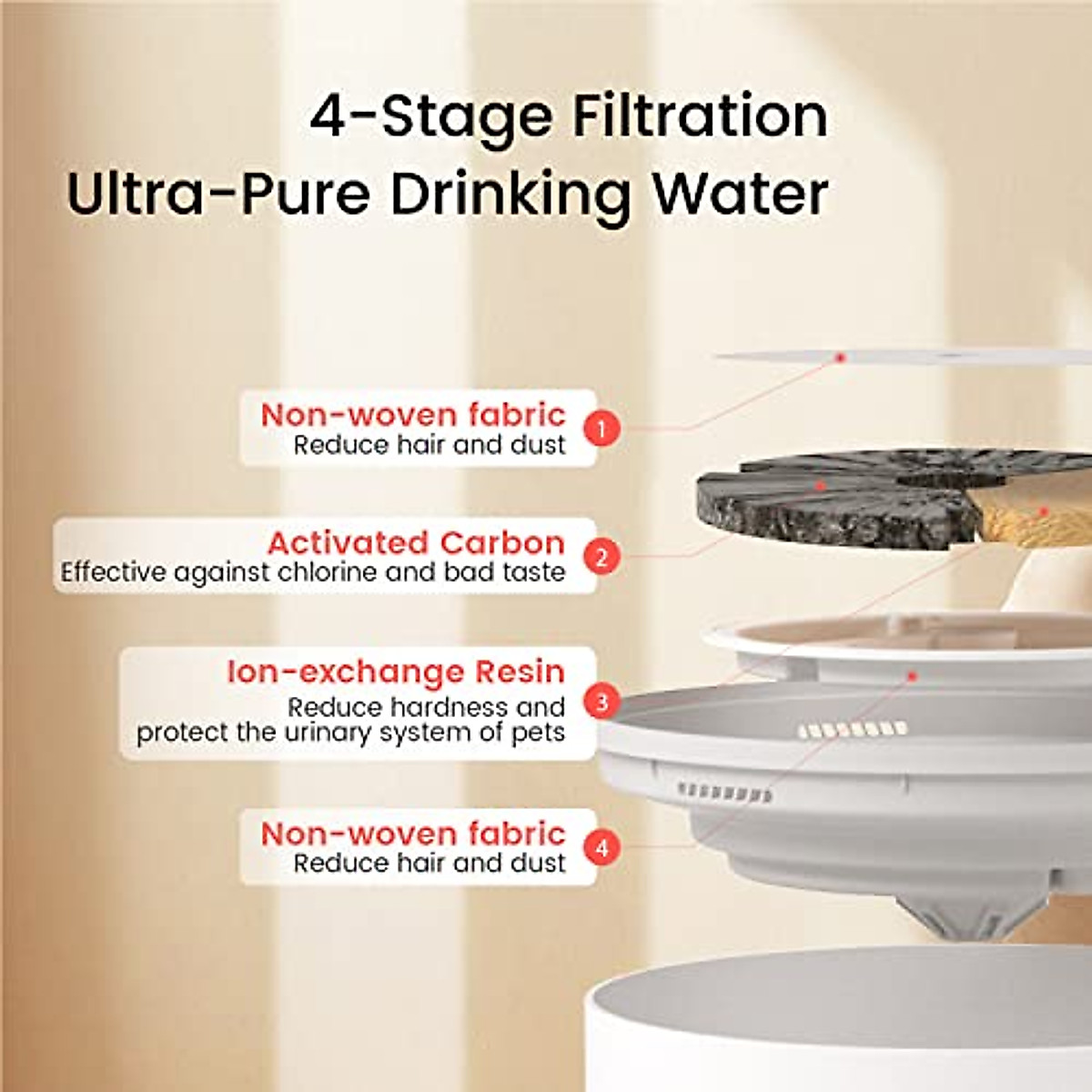 4-Stage Filtration
Ultra-Pure Drinking Water

Non-woven fabric
Reduce hair and dust
1

Activated Carbon
Effective against chlorine and bad taste
2

Ion-exchange Resin
Reduce hardness and protect the urinary system of pets
3

Non-woven fabric
Reduce hair and dust
4