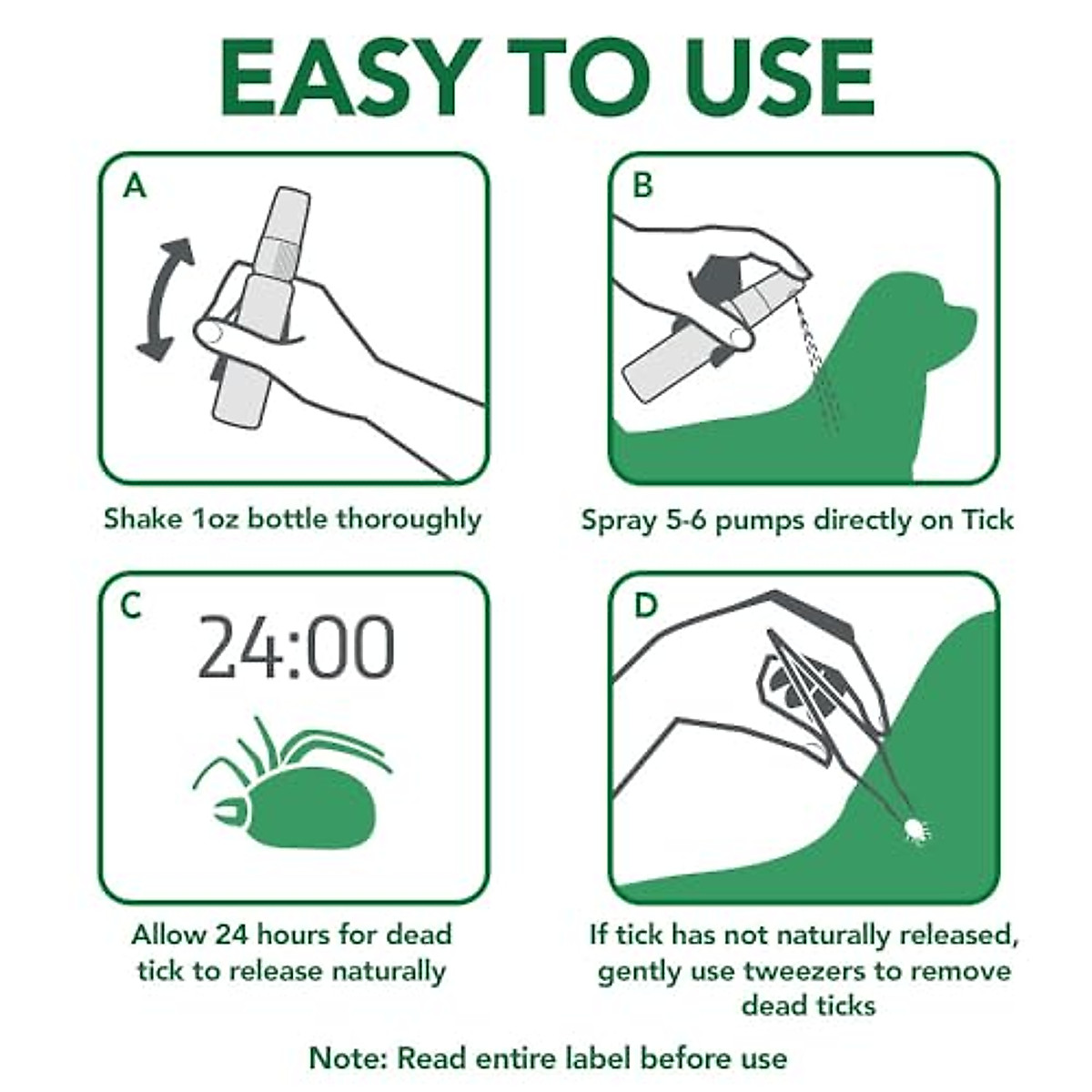 EASY TO USE

A

Shake 1oz bottle thoroughly

B

Spray 5-6 pumps directly on Tick

C

24:00

Allow 24 hours for dead tick to release naturally

D

If tick has not naturally released, gently use tweezers to remove dead ticks

Note: Read entire label before use