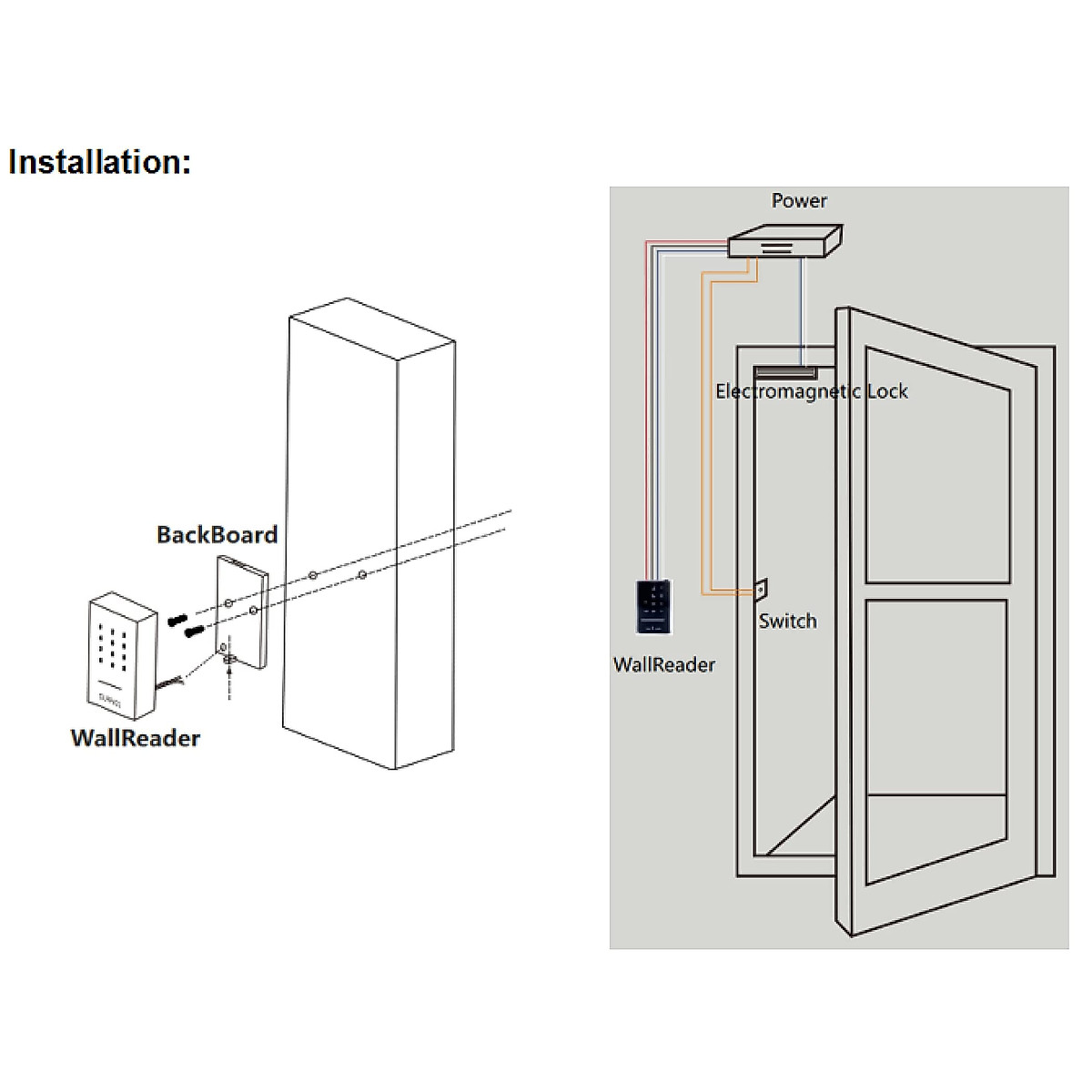 Installation:

BackBoard

WallReader

Power

Electromagnetic Lock

Switch

WallReader