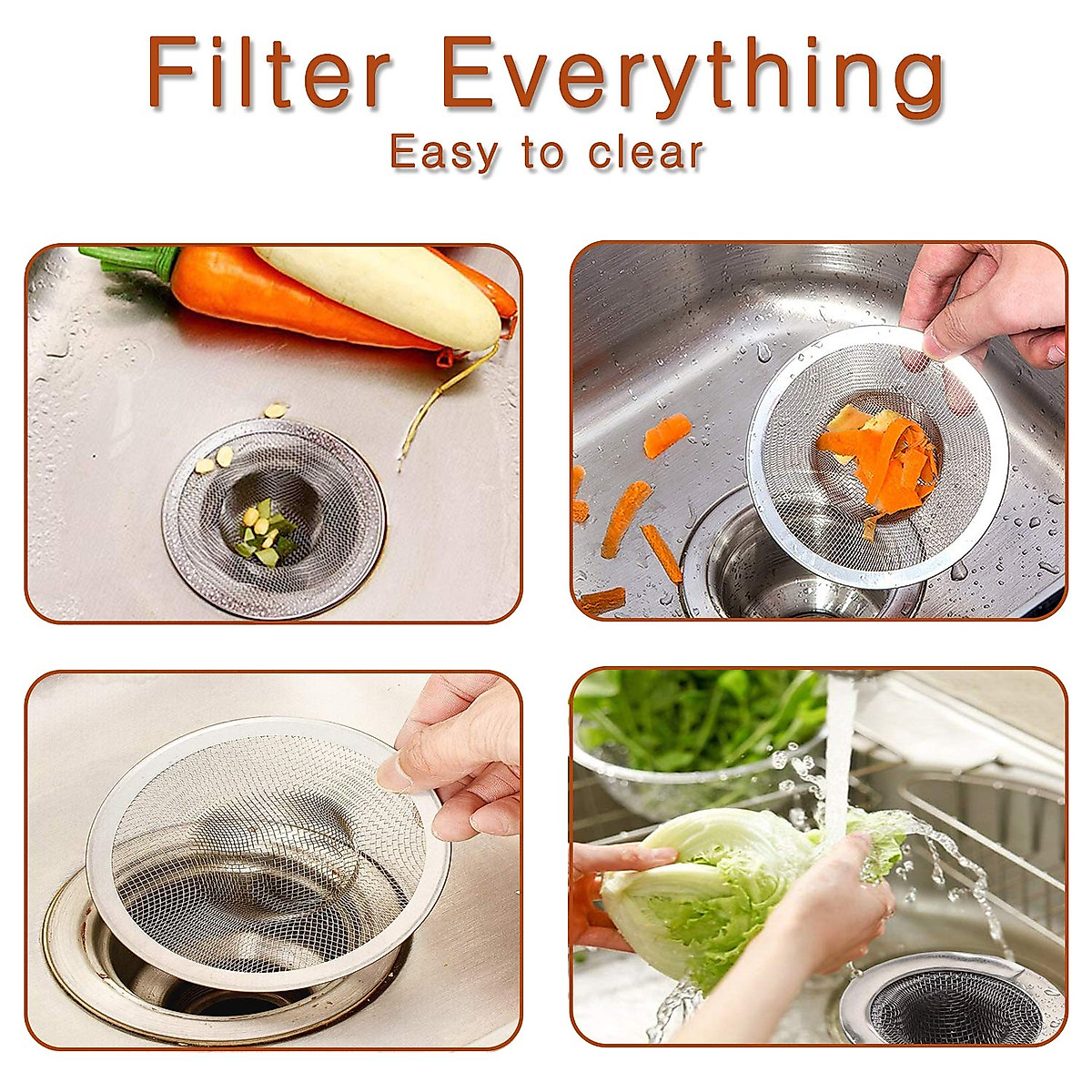 Filter Everything
Easy to clear