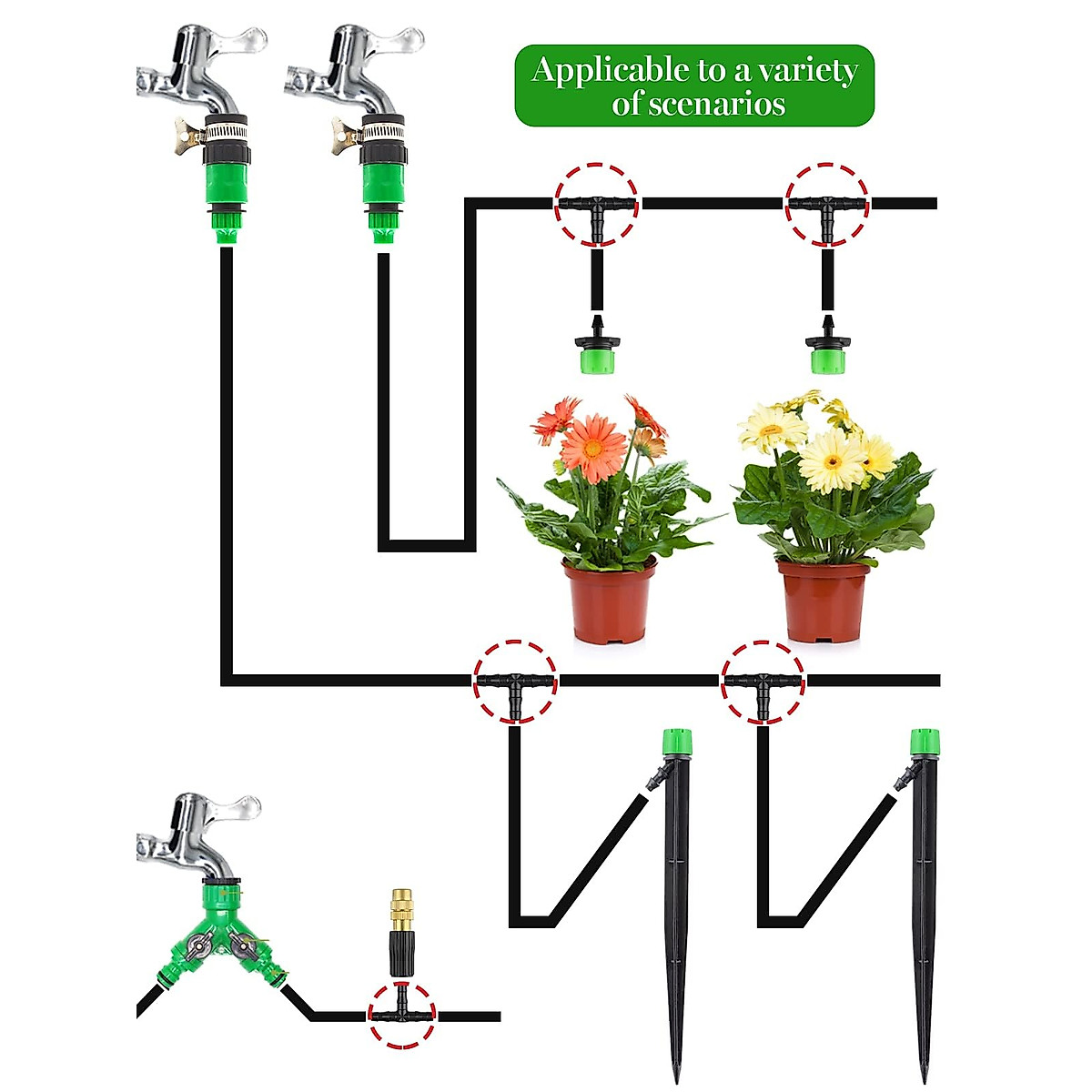 Applicable to a variety of scenarios