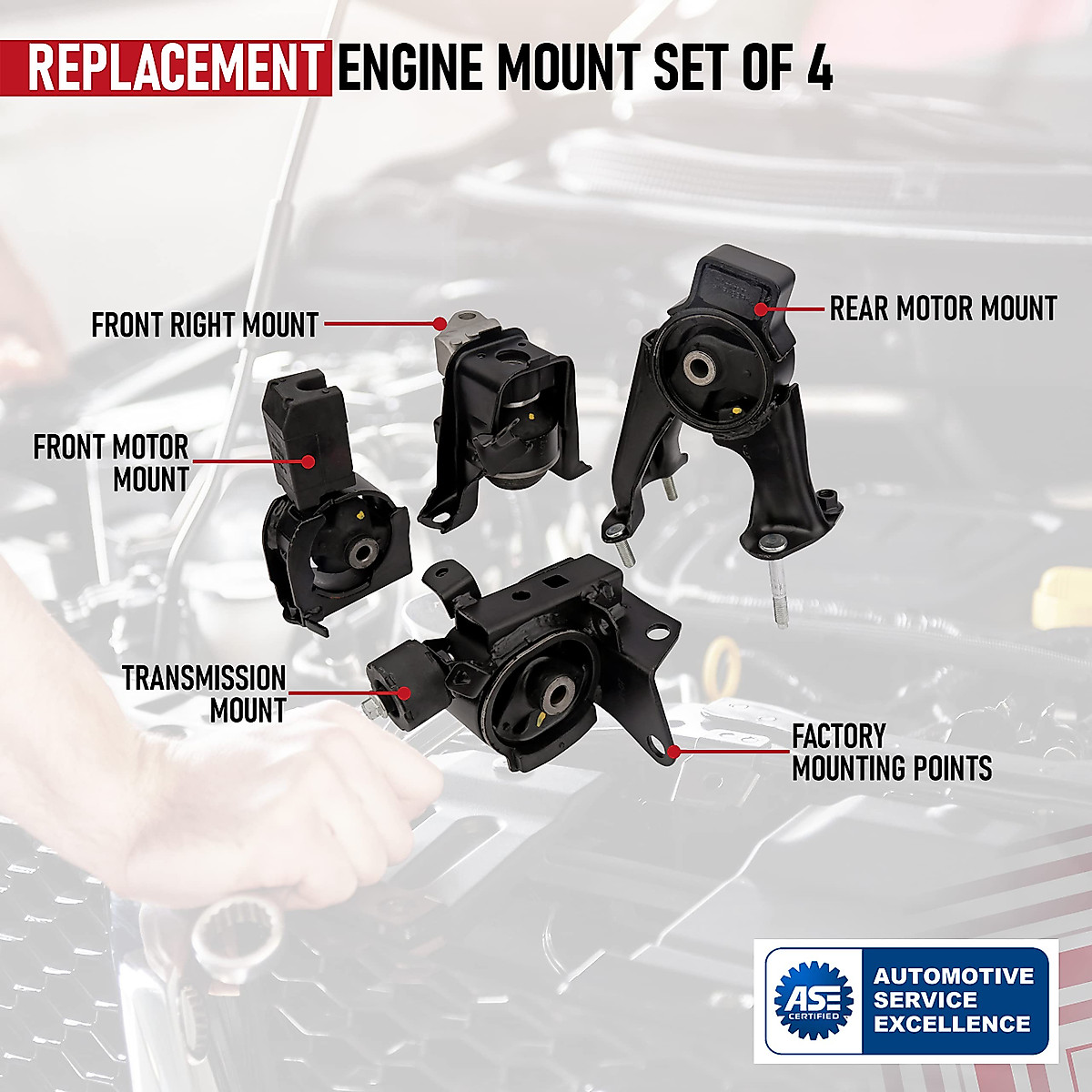 REPLACEMENT ENGINE MOUNT SET OF 4

FRONT RIGHT MOUNT

REAR MOTOR MOUNT

FRONT MOTOR MOUNT

TRANSMISSION MOUNT

FACTORY MOUNTING POINTS

ASE CERTIFIED

AUTOMOTIVE SERVICE EXCELLENCE