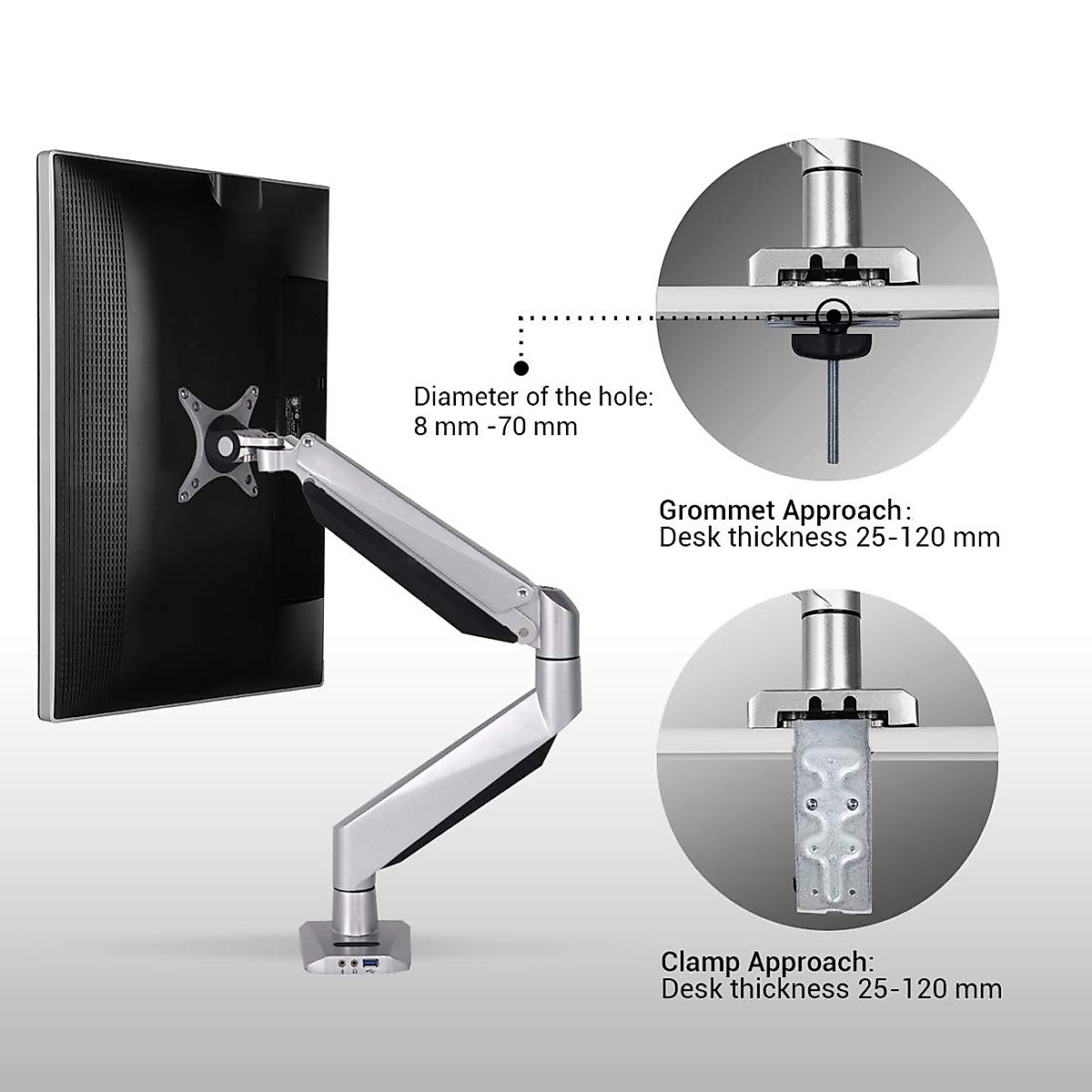 Diameter of the hole:
8 mm -70 mm

Grommet Approach:
Desk thickness 25-120 mm

Clamp Approach:
Desk thickness 25-120 mm