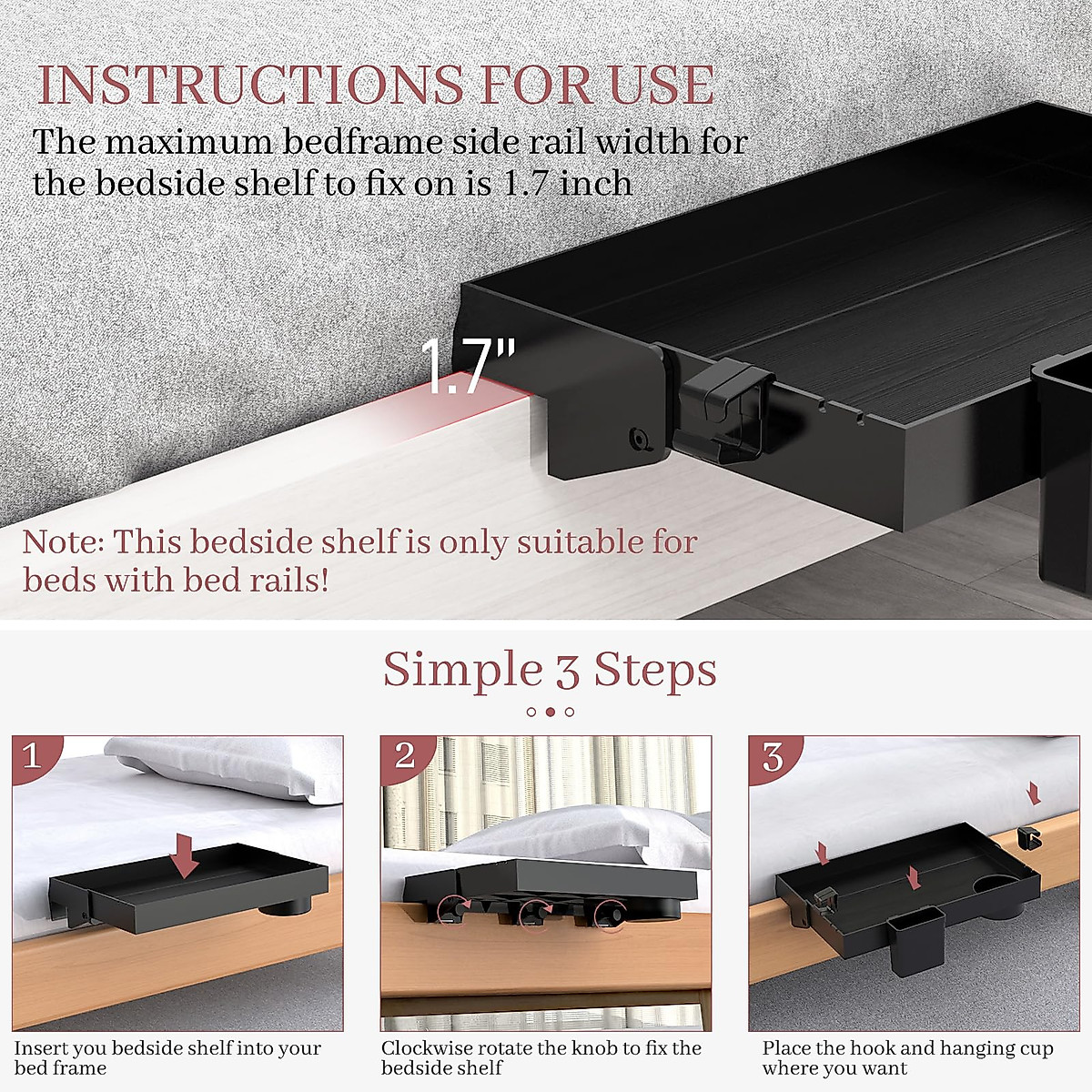 INSTRUCTIONS FOR USE

The maximum bedframe side rail width for the bedside shelf to fix on is 1.7 inch

1.7"

Note: This bedside shelf is only suitable for beds with bed rails!

Simple 3 Steps

1

Insert you bedside shelf into your bed frame

2

Clockwise rotate the knob to fix the bedside shelf

3

Place the hook and hanging cup where you want