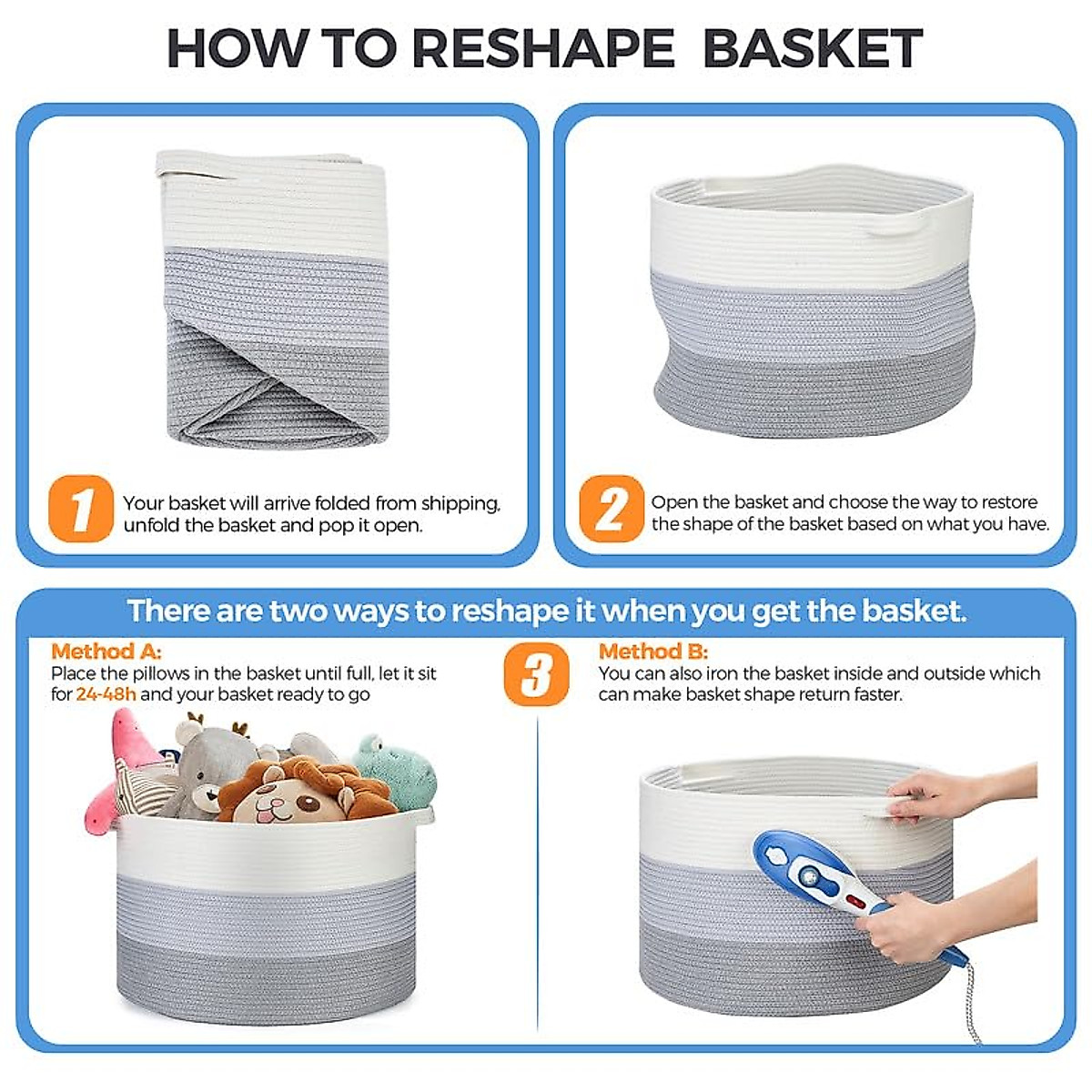 HOW TO RESHAPE BASKET

1 Your basket will arrive folded from shipping, unfold the basket and pop it open.

2 Open the basket and choose the way to restore the shape of the basket based on what you have.

There are two ways to reshape it when you get the basket.

Method A:
Place the pillows in the basket until full, let it sit for 24-48h and your basket ready to go

3

Method B:
You can also iron the basket inside and outside which can make basket shape return faster.