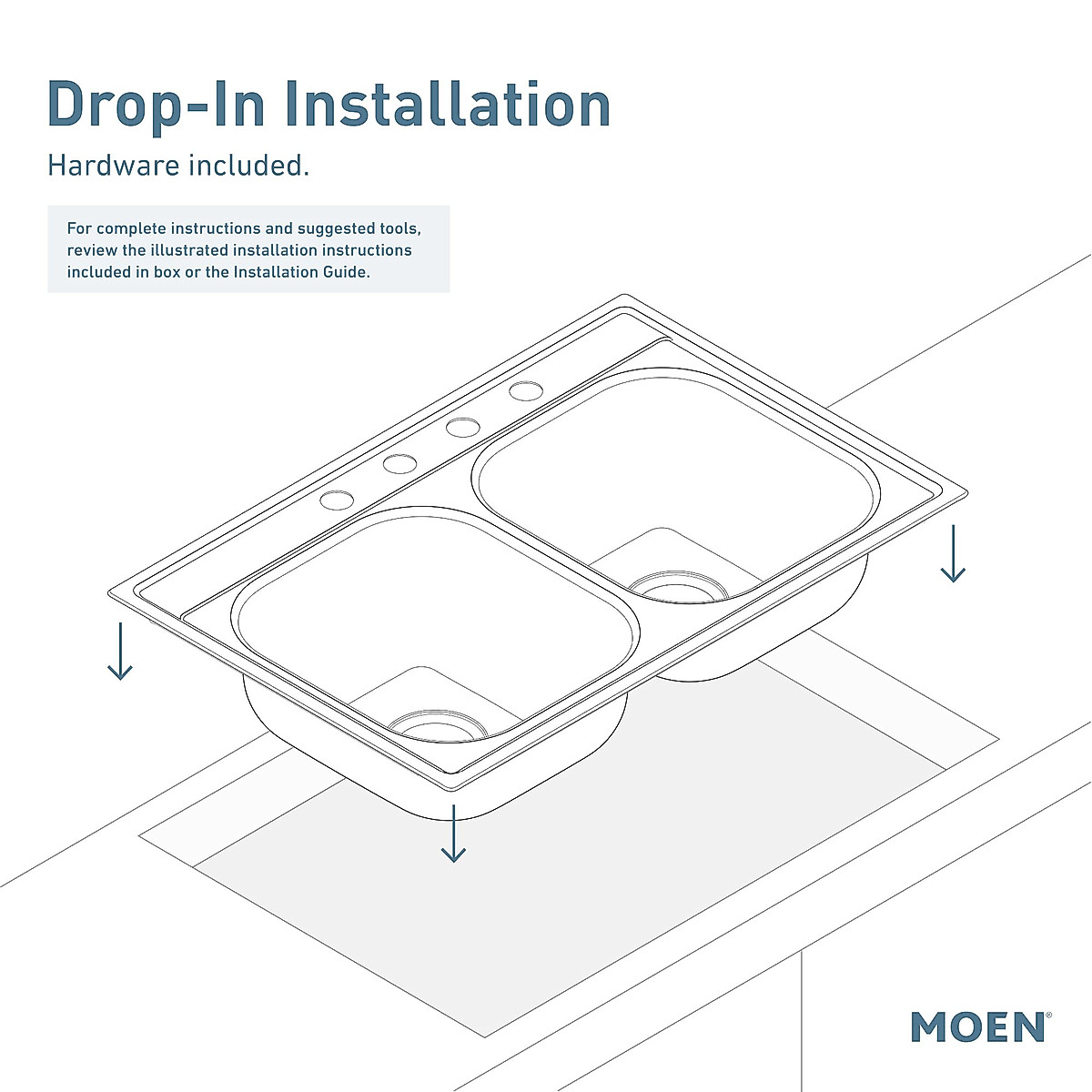 Drop-In Installation

Hardware included.

For complete instructions and suggested tools, review the illustrated installation instructions included in box or the Installation Guide.

MOEN®