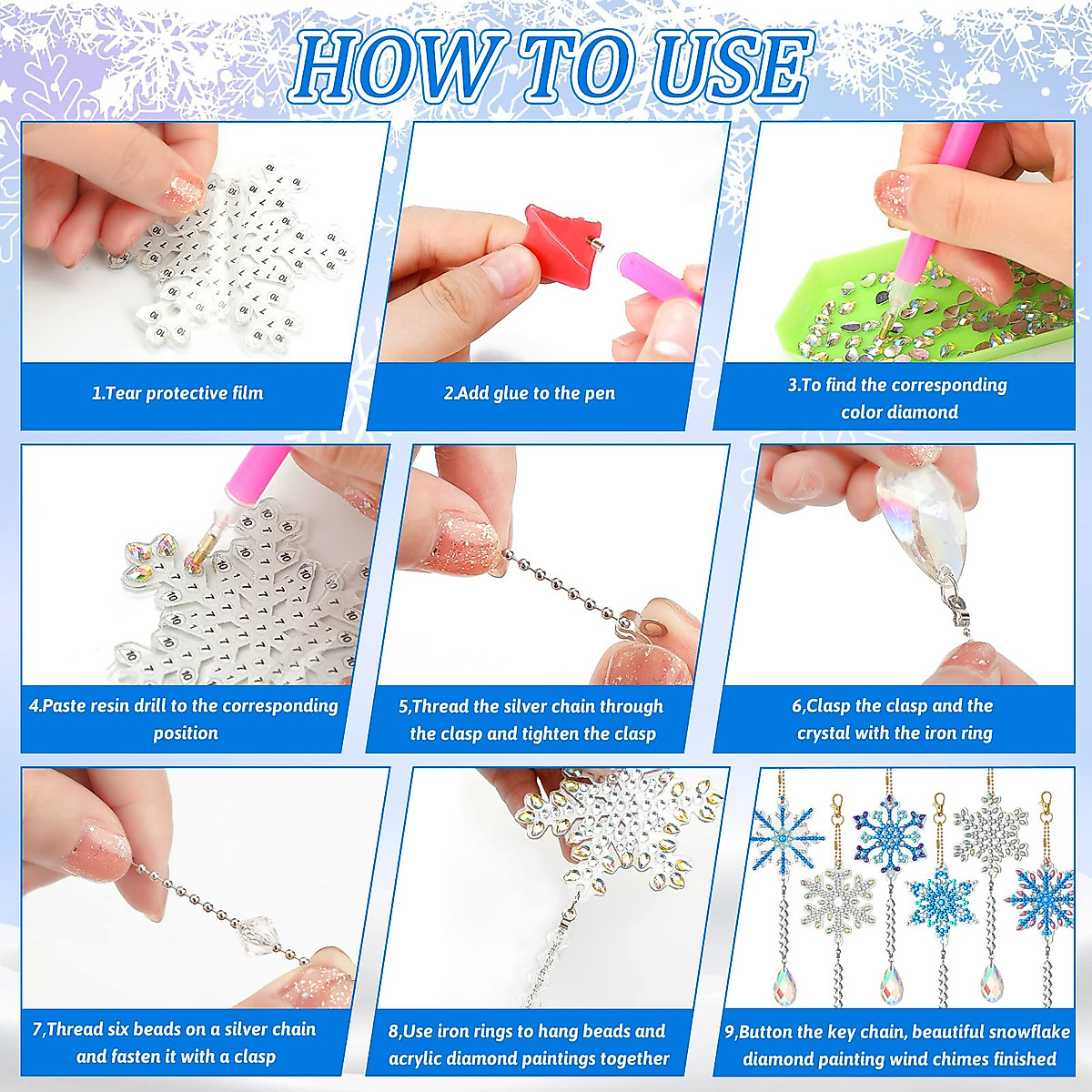 HOW TO USE

1.Tear protective film

2.Add glue to the pen

3.To find the corresponding color diamond

4.Paste resin drill to the corresponding position

5,Thread the silver chain through the clasp and tighten the clasp

6,Clasp the clasp and the crystal with the iron ring

7,Thread six beads on a silver chain and fasten it with a clasp

8,Use iron rings to hang beads and acrylic diamond paintings together

9,Button the key chain, beautiful snowflake diamond painting wind chimes finished