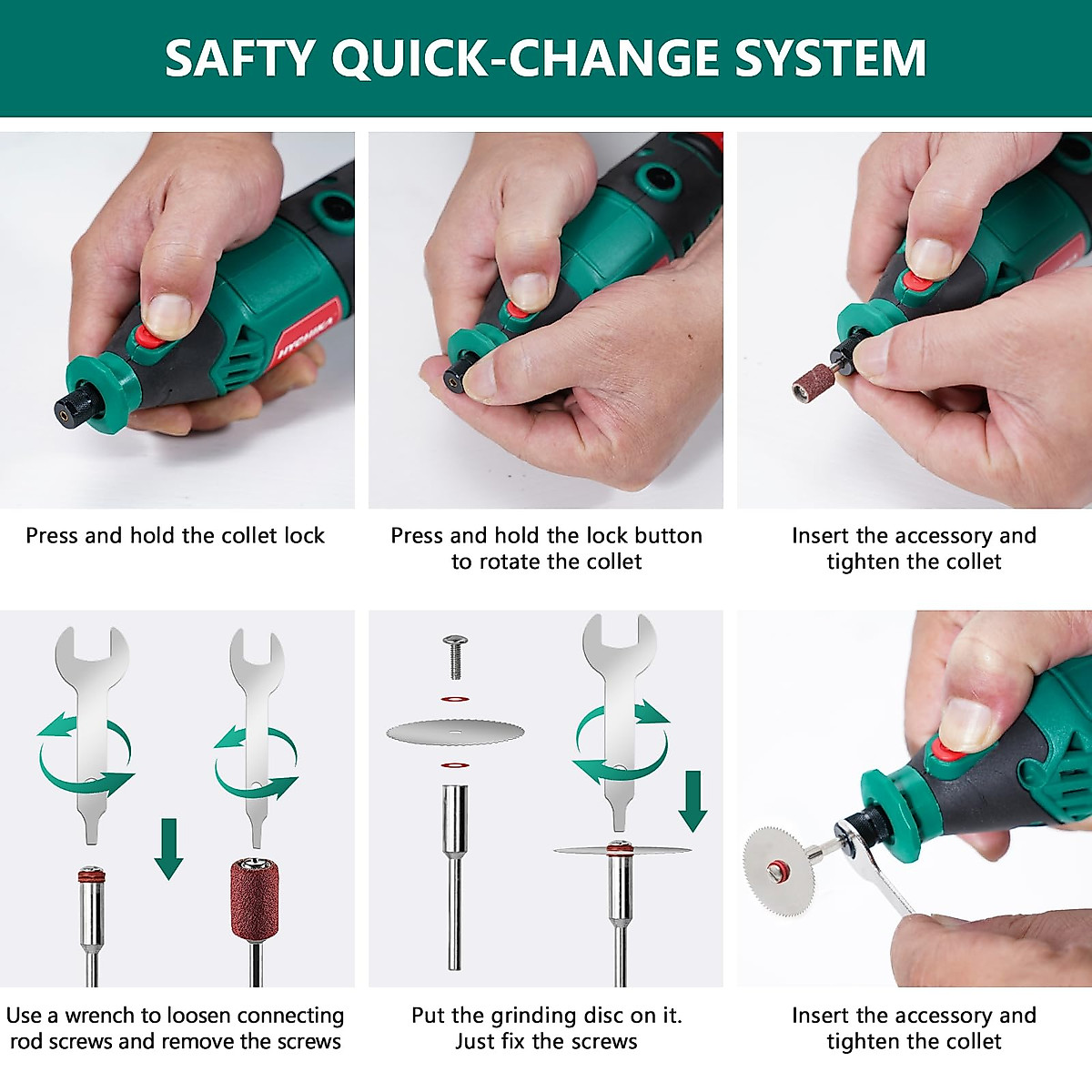 SAFTY QUICK-CHANGE SYSTEM

HYCHIKA

Press and hold the collet lock

Press and hold the lock button to rotate the collet

Insert the accessory and tighten the collet

Use a wrench to loosen connecting rod screws and remove the screws

Put the grinding disc on it. Just fix the screws

Insert the accessory and tighten the collet