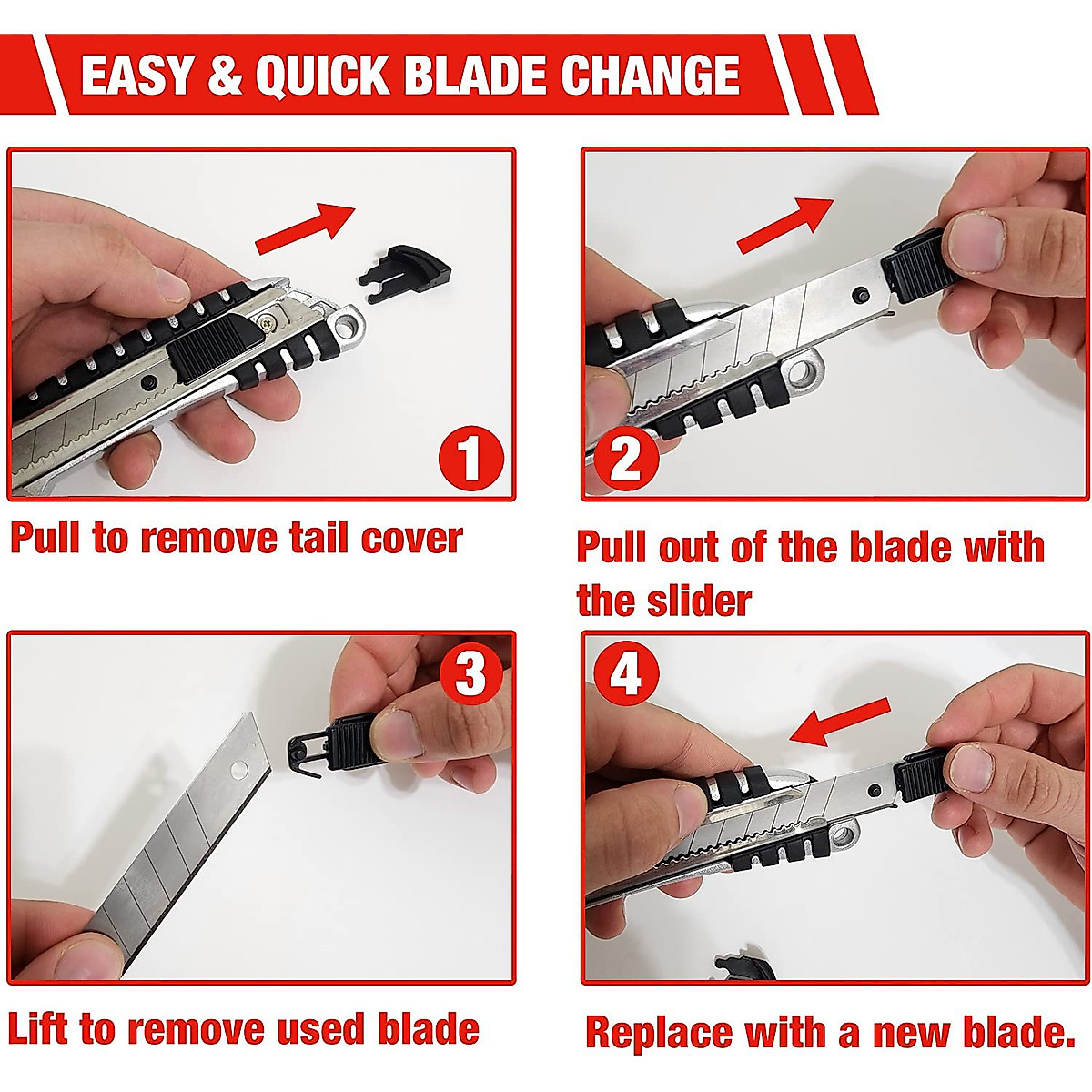 EASY & QUICK BLADE CHANGE

1

Pull to remove tail cover

2

Pull out of the blade with the slider

3

Lift to remove used blade

4

Replace with a new blade.