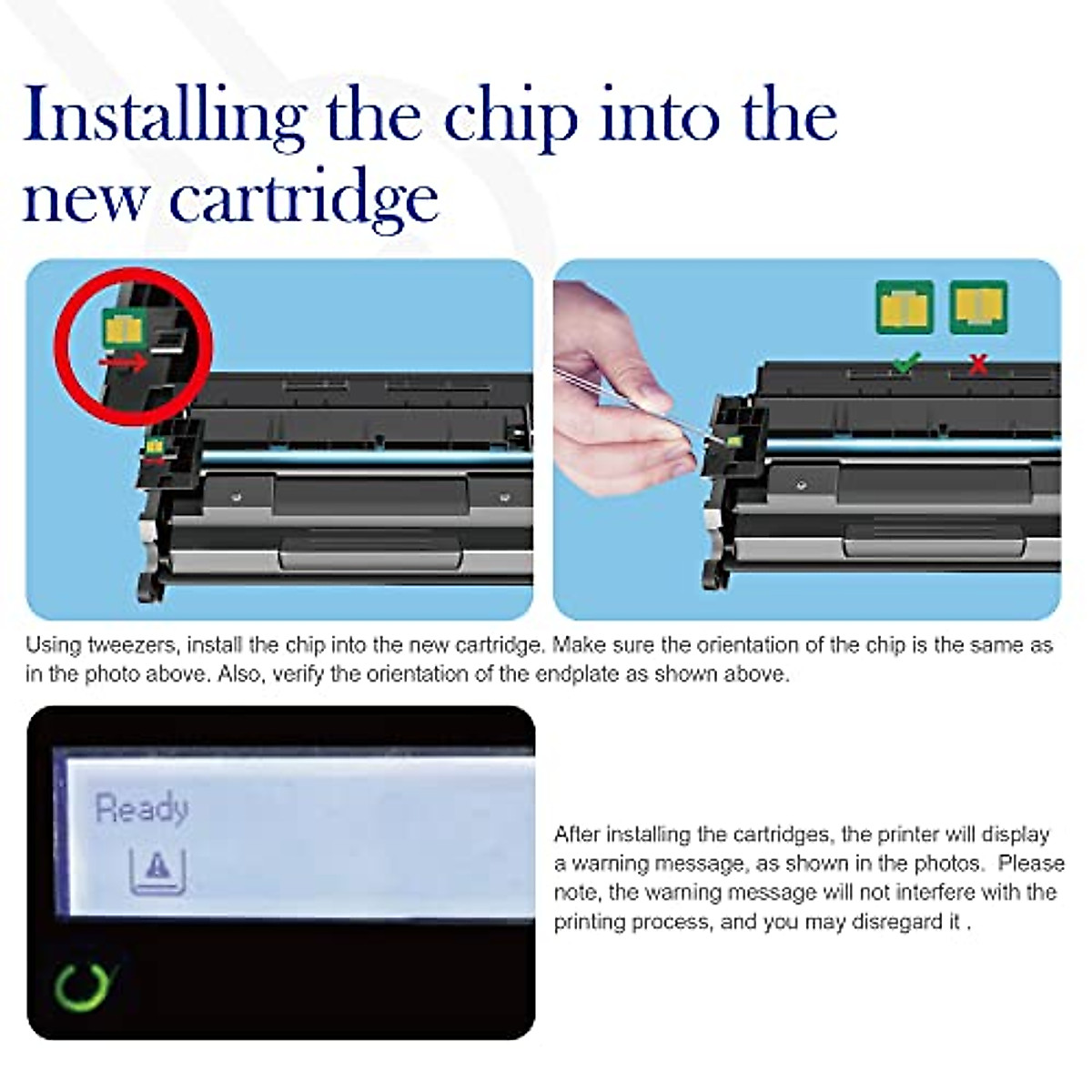 Installing the chip into the new cartridge

Using tweezers, install the chip into the new cartridge. Make sure the orientation of the chip is the same as in the photo above. Also, verify the orientation of the endplate as shown above.

Ready

After installing the cartridges, the printer will display a warning message, as shown in the photos.  Please note, the warning message will not interfere with the printing process, and you may disregard it .