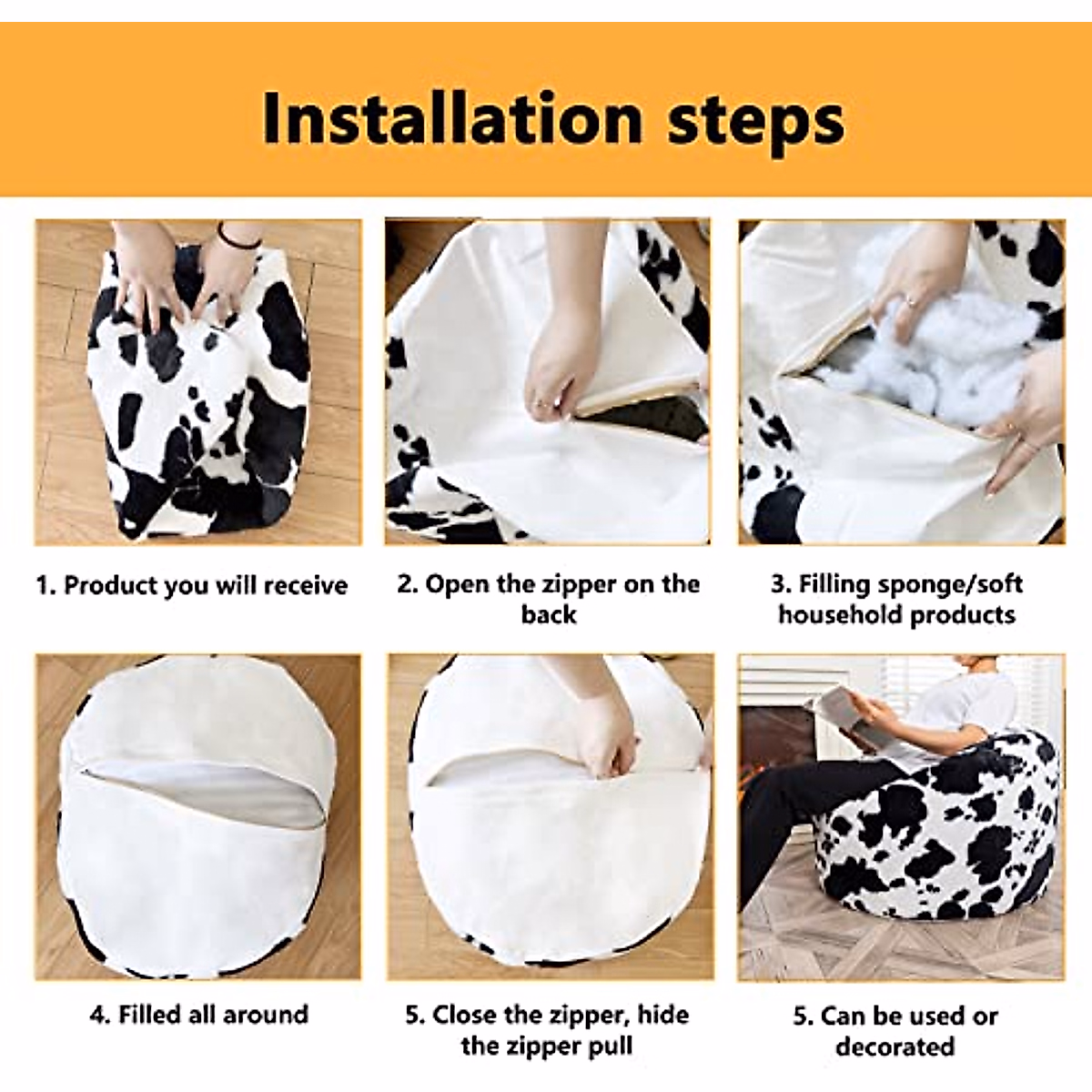 Installation steps

1. Product you will receive

2. Open the zipper on the back

3. Filling sponge/soft household products

4. Filled all around

5. Close the zipper, hide the zipper pull

5. Can be used or decorated