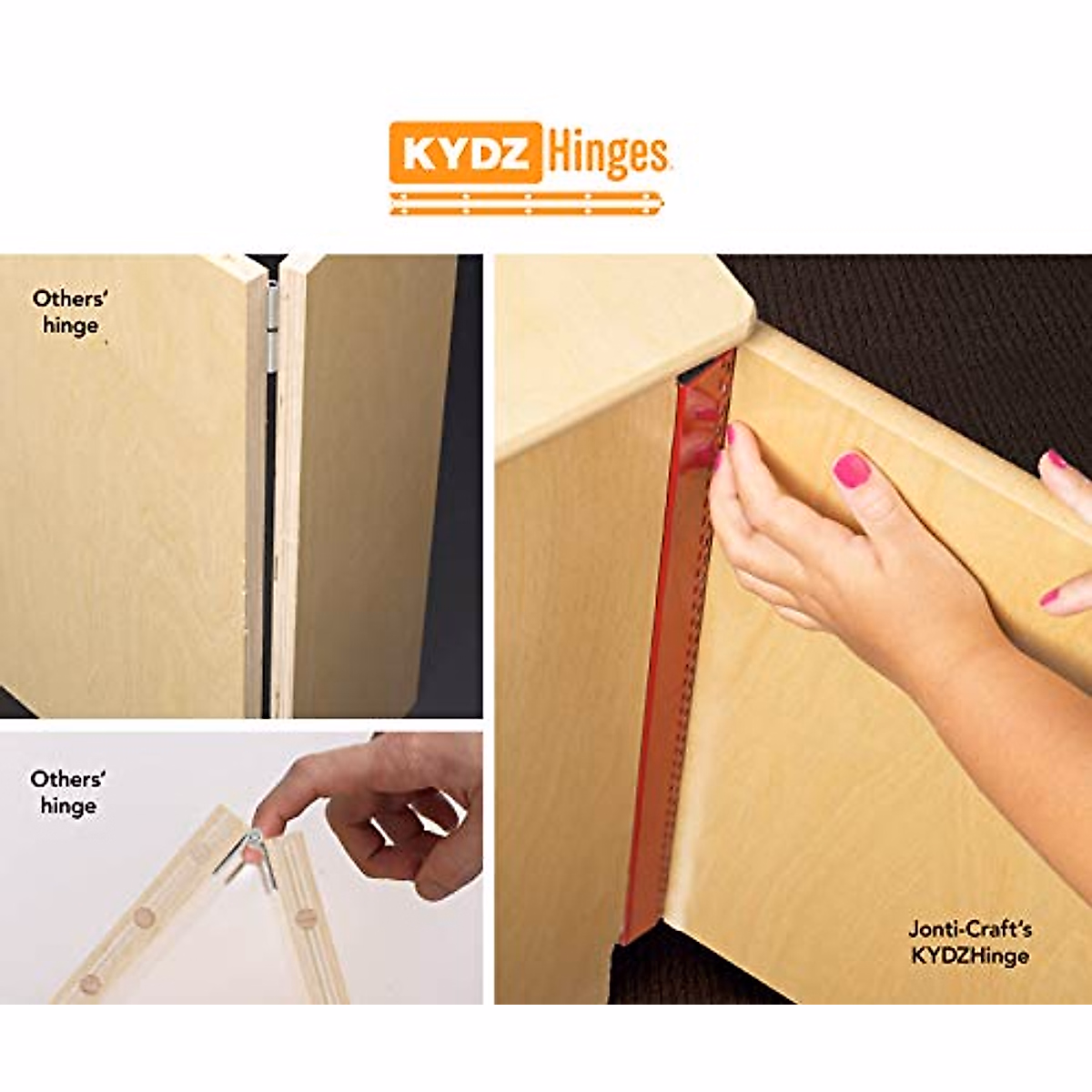 KYDZ Hinges

Others' hinge

Others' hinge

Jonti-Craft's KYDZHinge