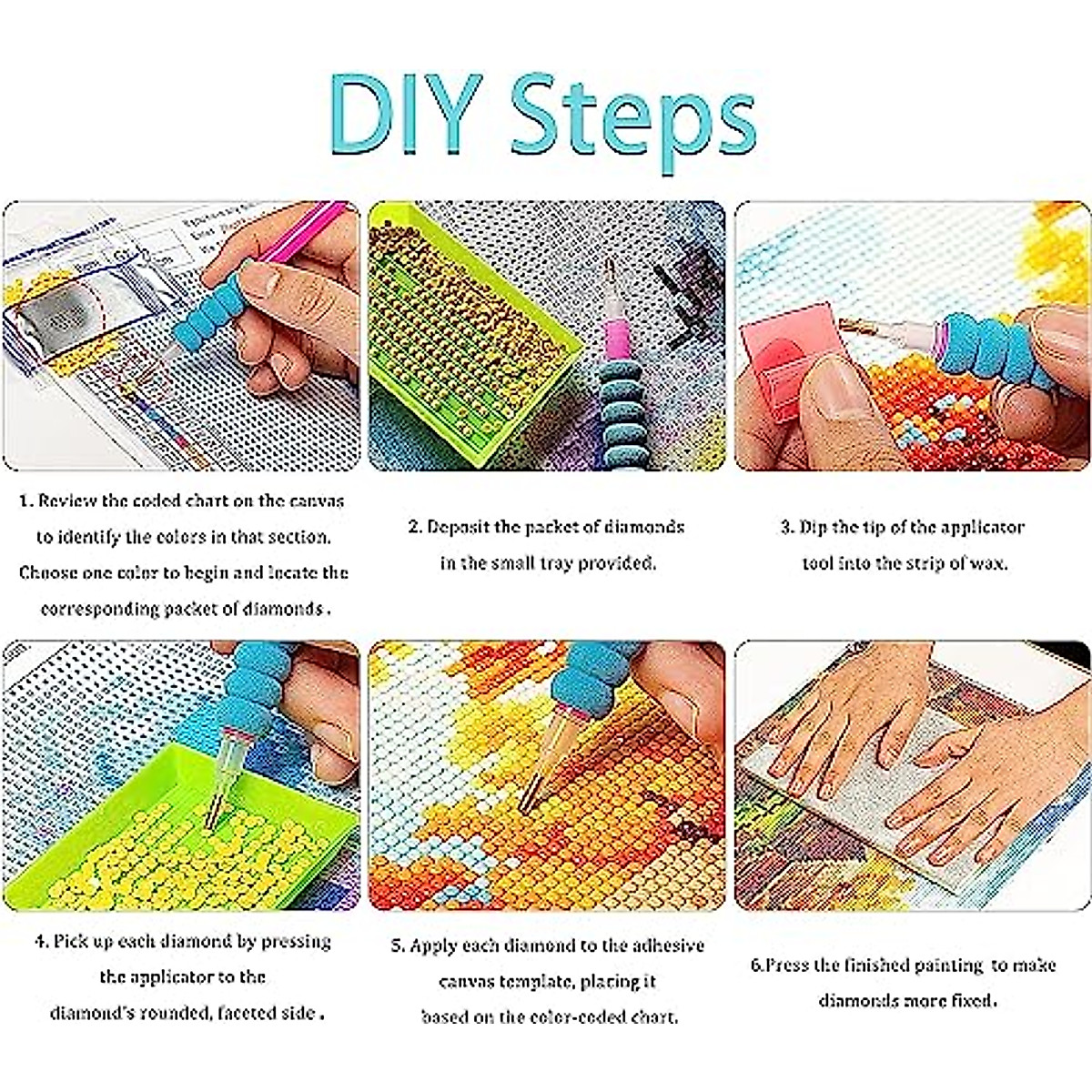 DIY Steps

1. Review the coded chart on the canvas to identify the colors in that section. Choose one color to begin and locate the corresponding packet of diamonds .

2. Deposit the packet of diamonds in the small tray provided.

3. Dip the tip of the applicator tool into the strip of wax.

4. Pick up each diamond by pressing the applicator to the diamond's rounded, faceted side .

5. Apply each diamond to the adhesive canvas template, placing it based on the color-coded chart.

6.Press the finished painting to make diamonds more fixed.