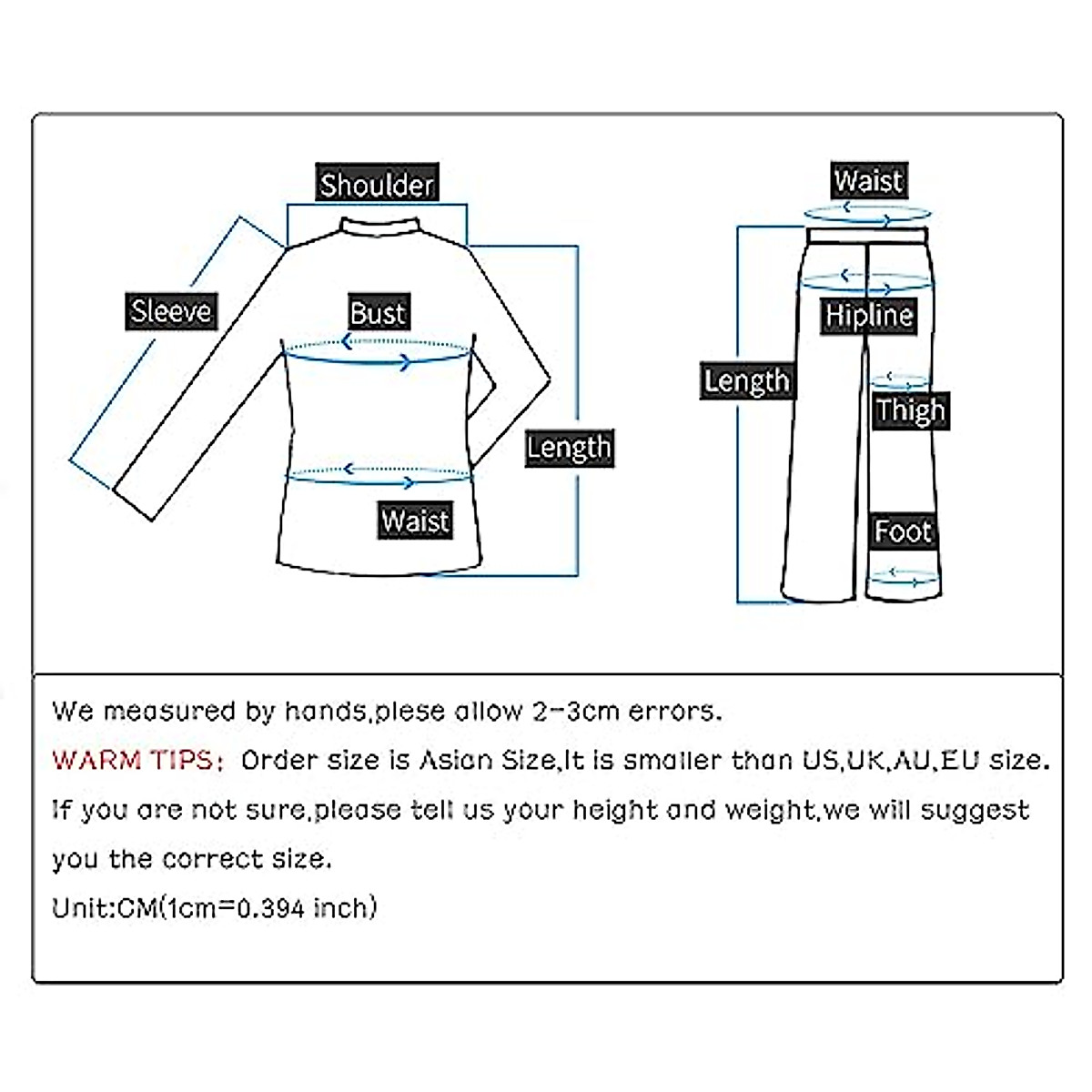 Shoulder
Sleeve
Bust
Length
Waist

Waist
Hipline
Length
Thigh
Foot

We measured by hands,plese allow 2-3cm errors.
WARM TIPS: Order size is Asian Size,It is smaller than US,UK,AU,EU size.
If you are not sure,please tell us your height and weight,we will suggest you the correct size.
Unit:CM(1cm=0.394 inch)