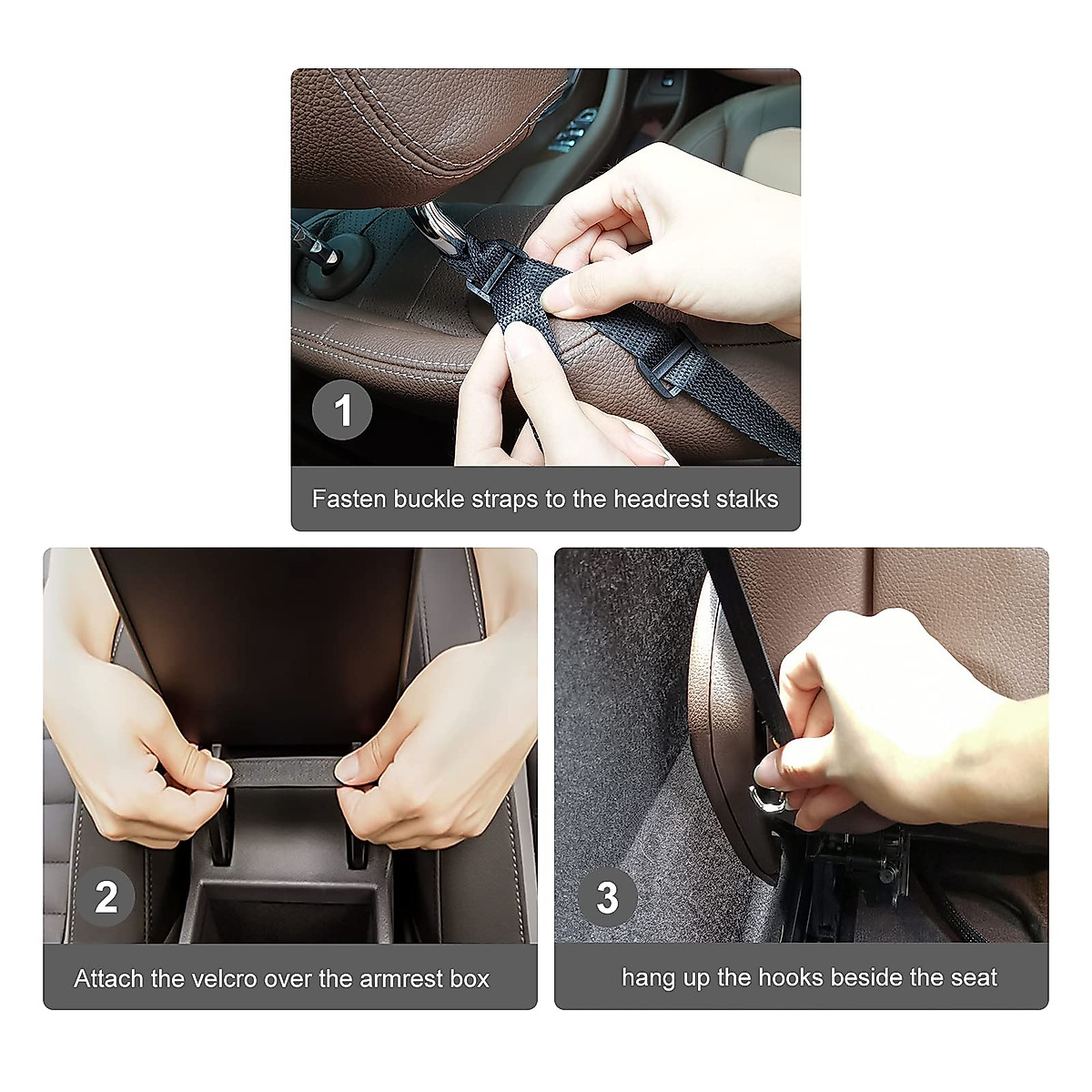 1

Fasten buckle straps to the headrest stalks

2

Attach the velcro over the armrest box

3

hang up the hooks beside the seat