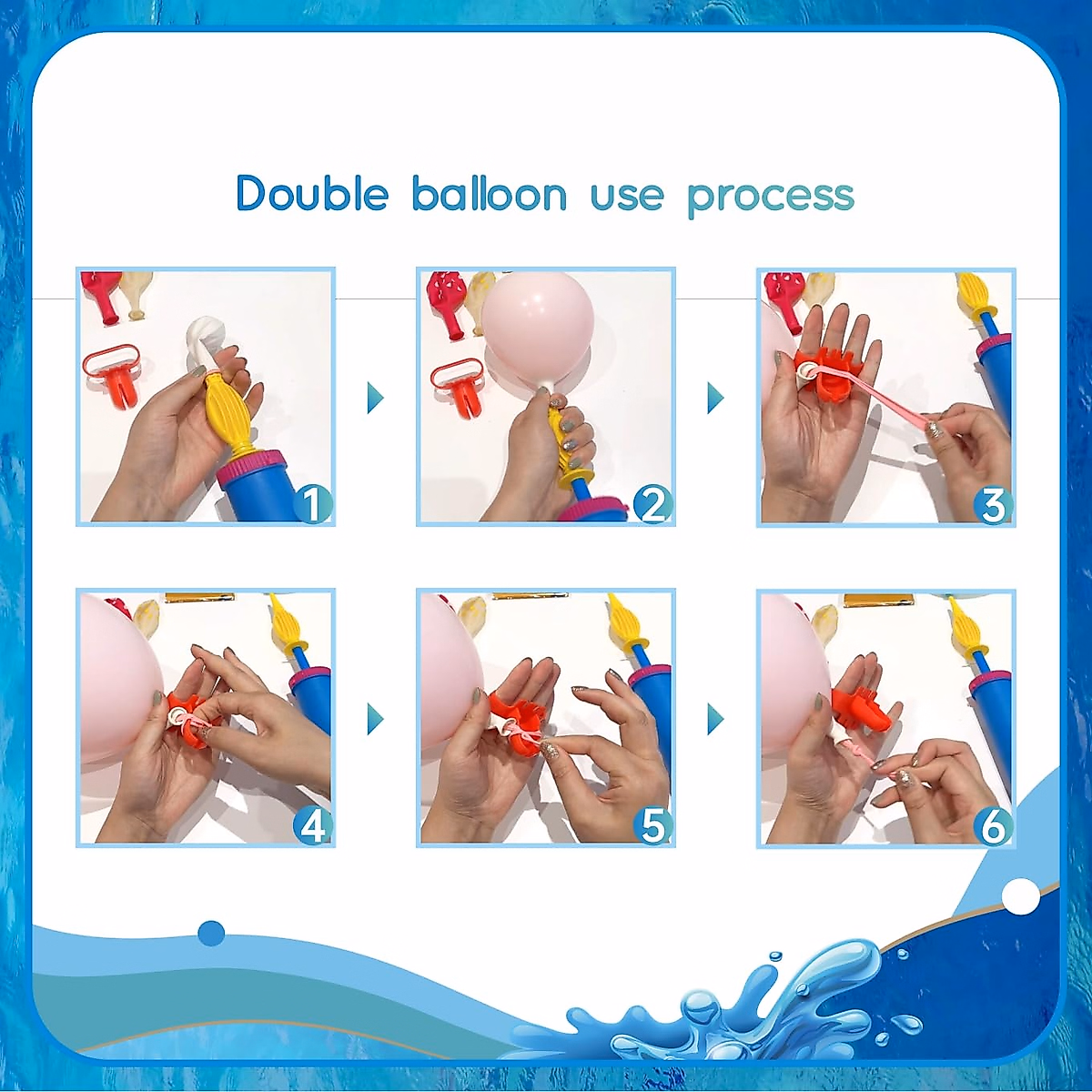 Double balloon use process

1

2

3

4

5

6