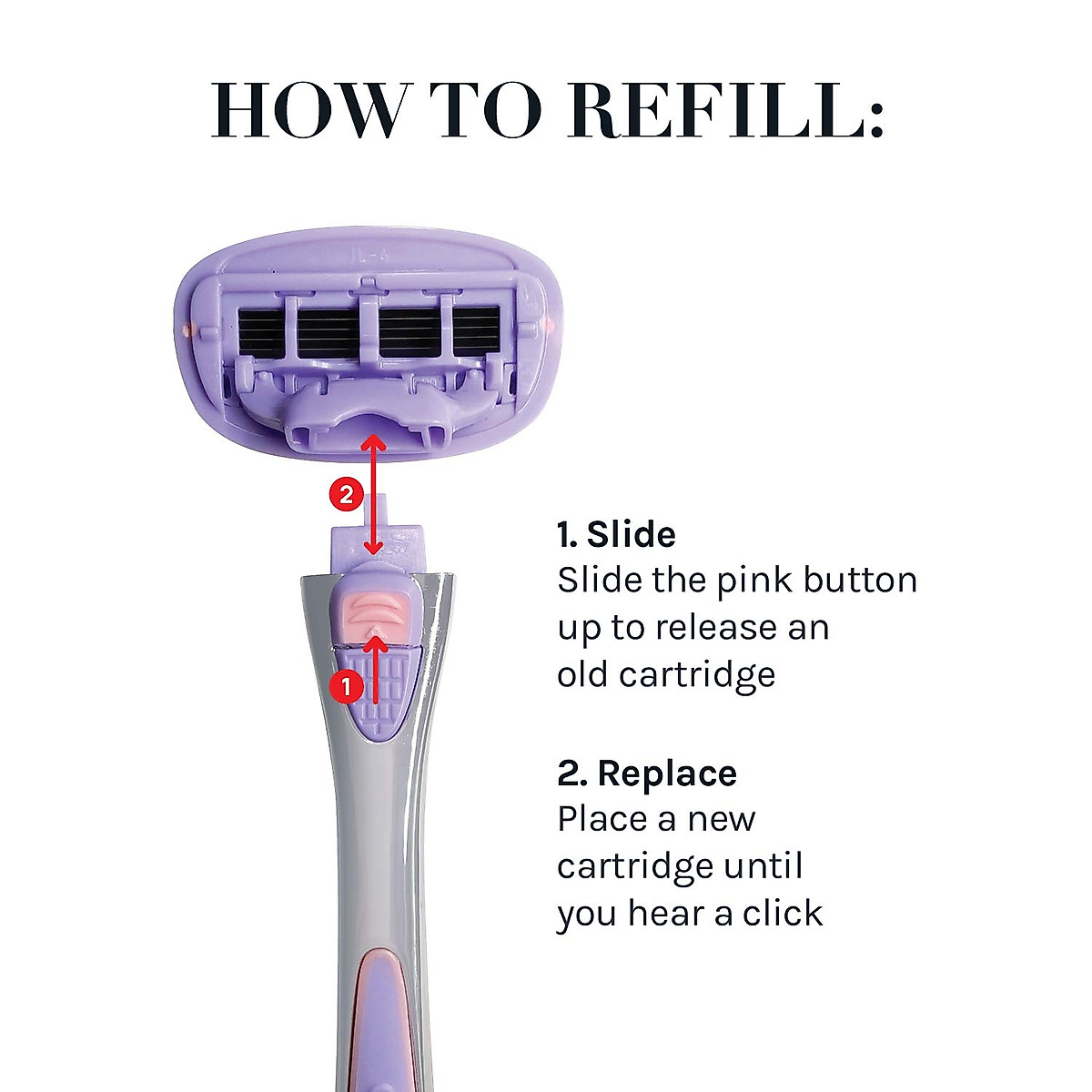 HOW TO REFILL:

2

1

1. Slide
Slide the pink button up to release an old cartridge

2. Replace
Place a new cartridge until you hear a click