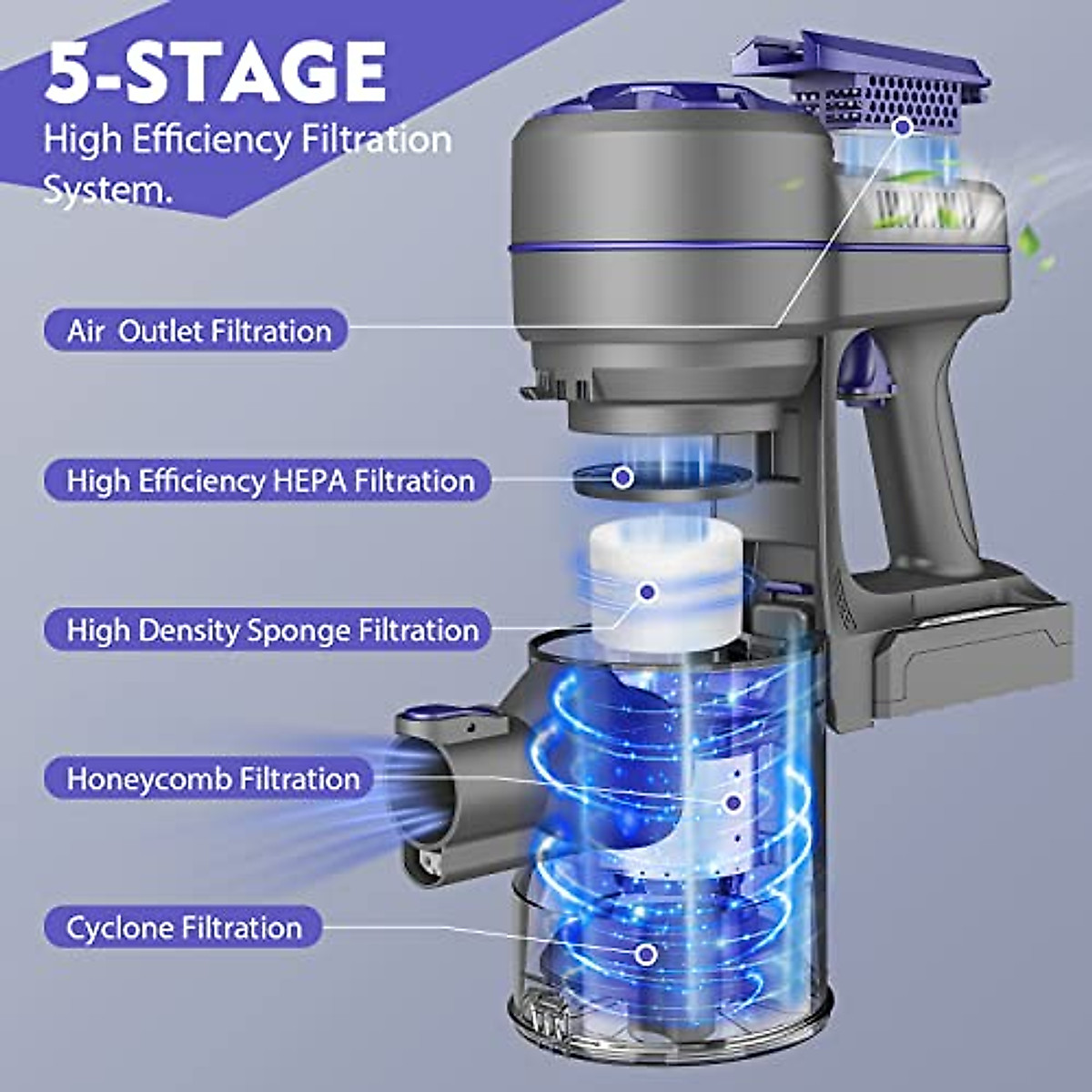 5-STAGE
High Efficiency Filtration System.

Air Outlet Filtration

High Efficiency HEPA Filtration

High Density Sponge Filtration

Honeycomb Filtration

Cyclone Filtration