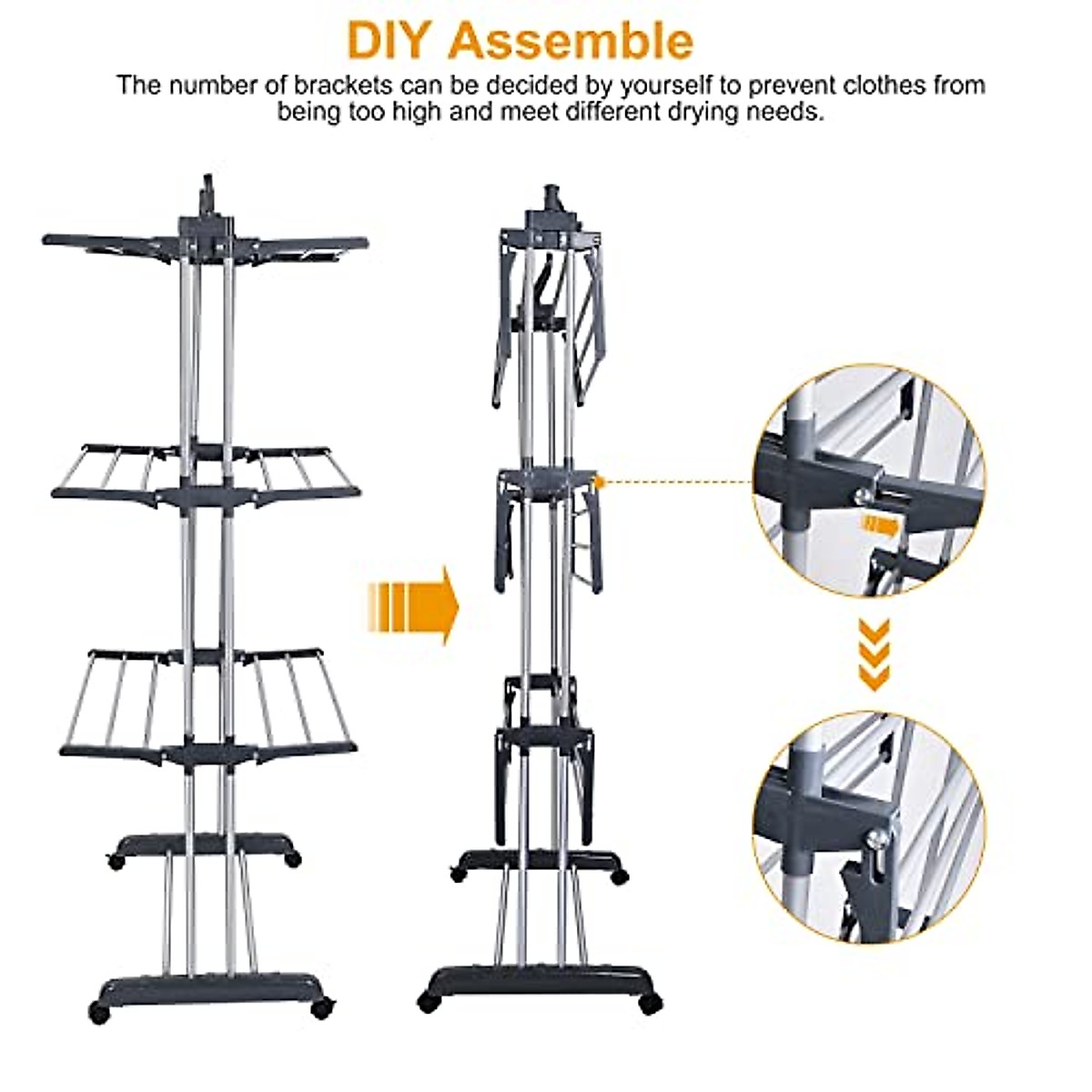 DIY Assemble

The number of brackets can be decided by yourself to prevent clothes from being too high and meet different drying needs.