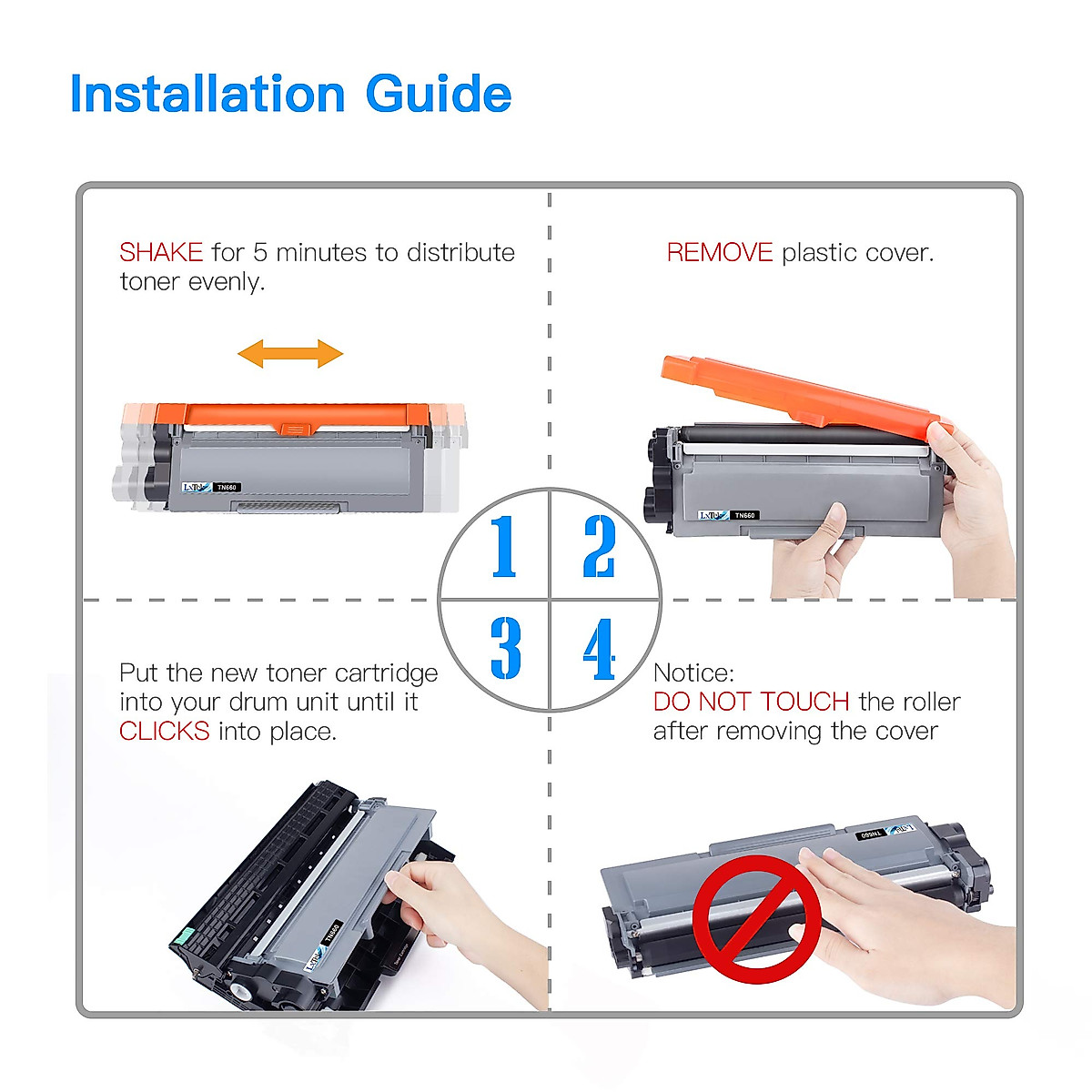 Installation Guide

SHAKE for 5 minutes to distribute toner evenly.

LxTek TN660

REMOVE plastic cover.

LxTek TN660

1

2

3

4

Put the new toner cartridge into your drum unit until it CLICKS into place.

LxTek TN660

Notice:
DO NOT TOUCH the roller after removing the cover

LxTek TN660