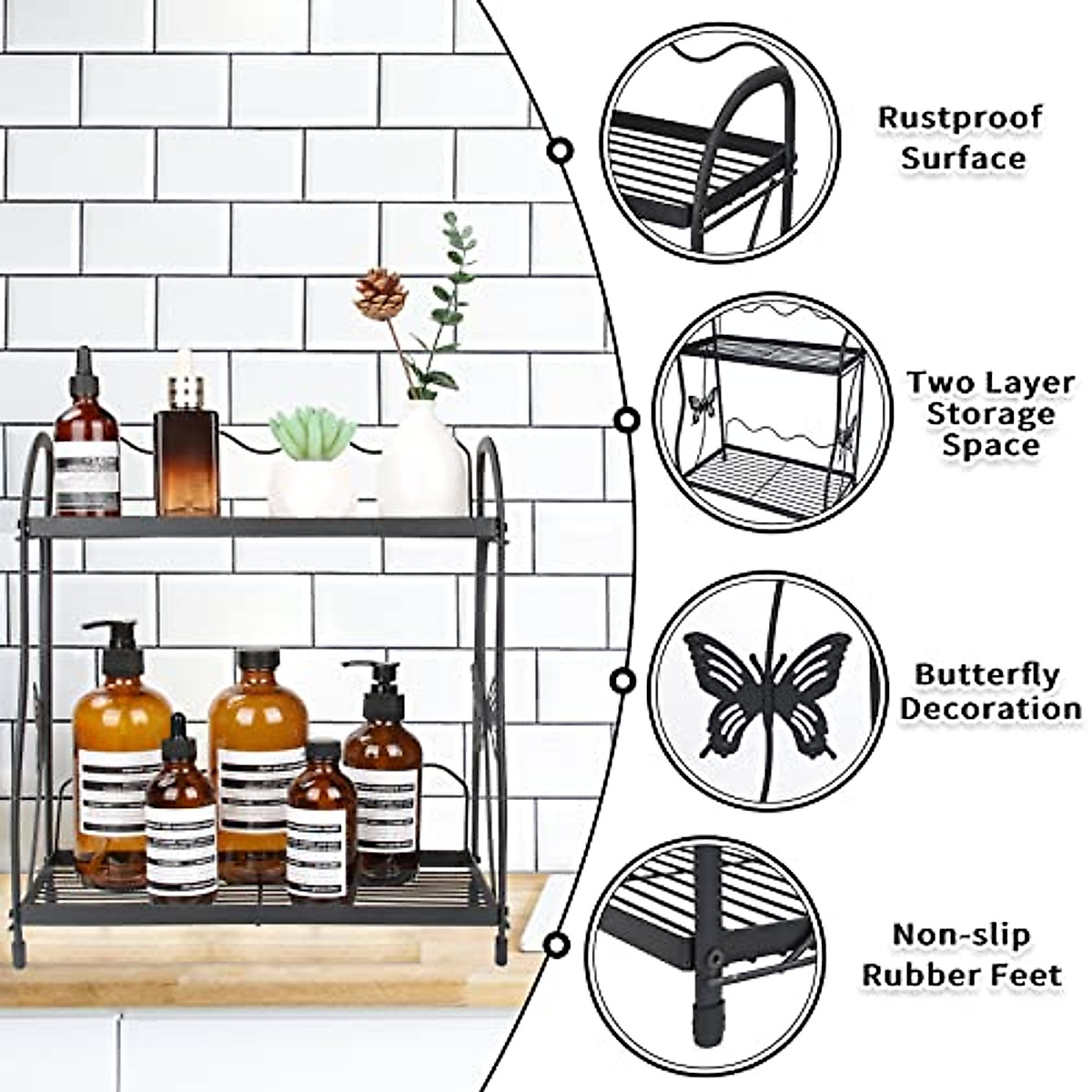 Rustproof Surface

Two Layer Storage Space

Butterfly Decoration

Non-slip Rubber Feet