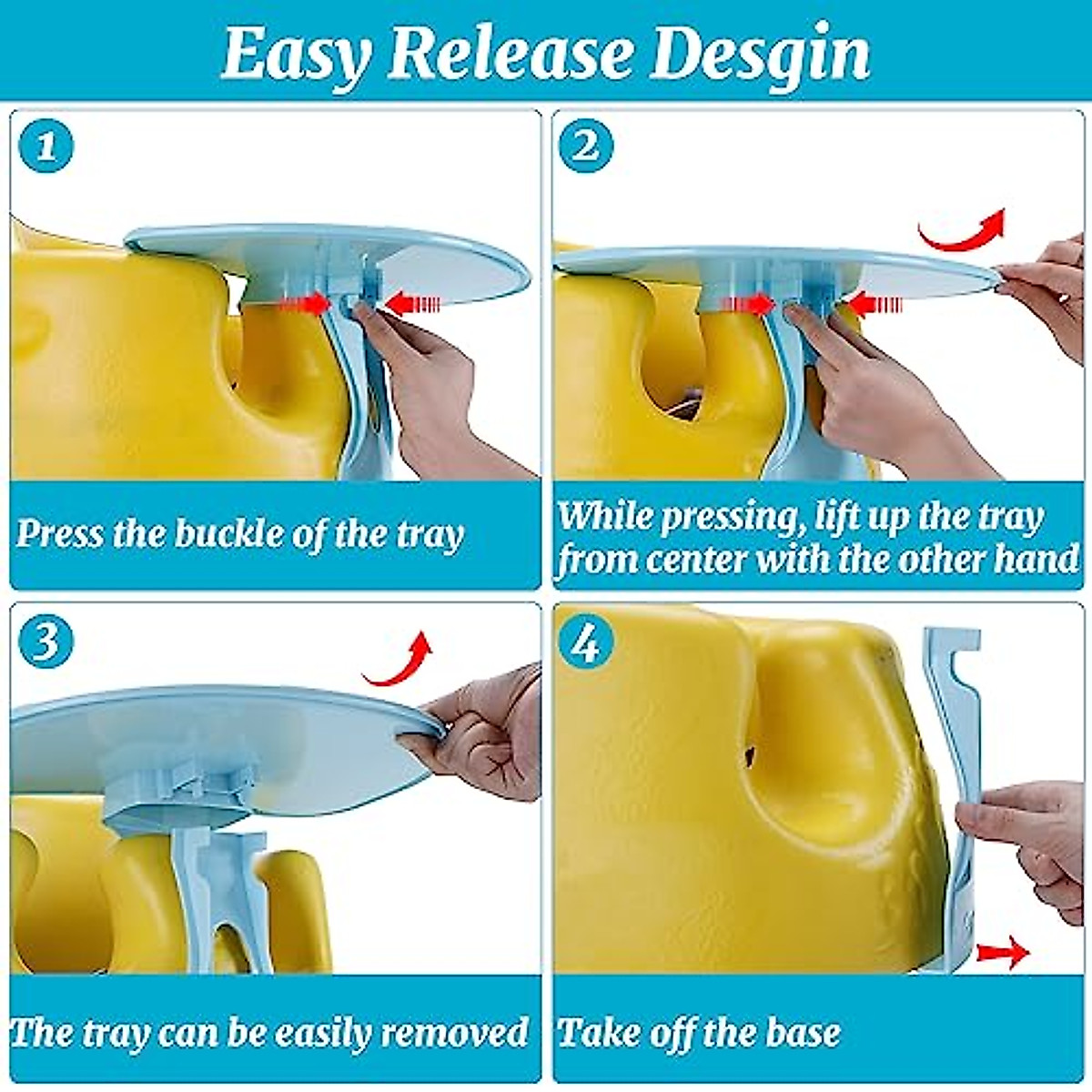 Easy Release Desgin

1

Press the buckle of the tray

2

While pressing, lift up the tray from center with the other hand

3

The tray can be easily removed

4

Take off the base