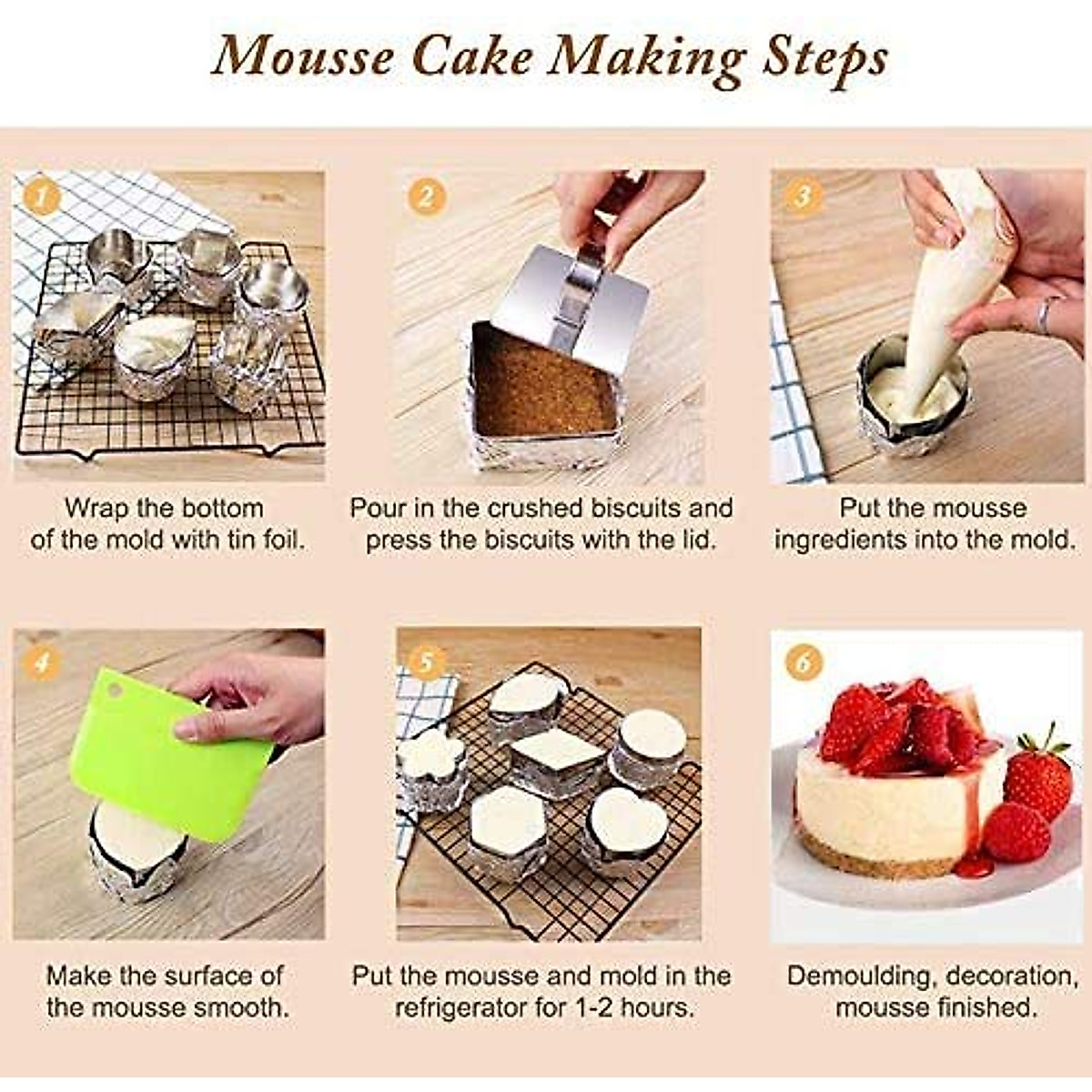 Mousse Cake Making Steps

1

Wrap the bottom of the mold with tin foil.

2

Pour in the crushed biscuits and press the biscuits with the lid.

3

Put the mousse ingredients into the mold.

4

Make the surface of the mousse smooth.

5

Put the mousse and mold in the refrigerator for 1-2 hours.

6

Demoulding, decoration, mousse finished.