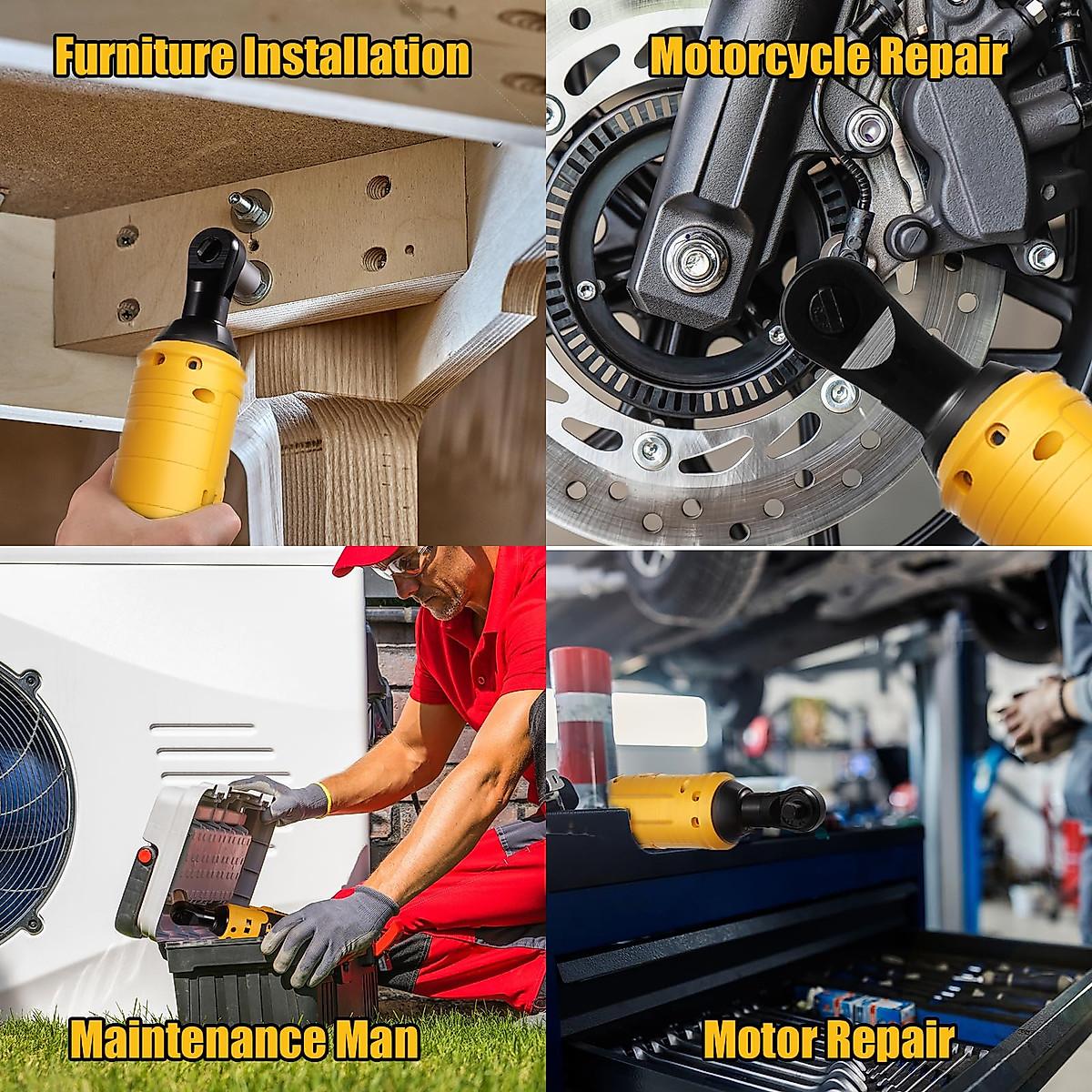 Furniture Installation

Motorcycle Repair

Maintenance Man

Motor Repair