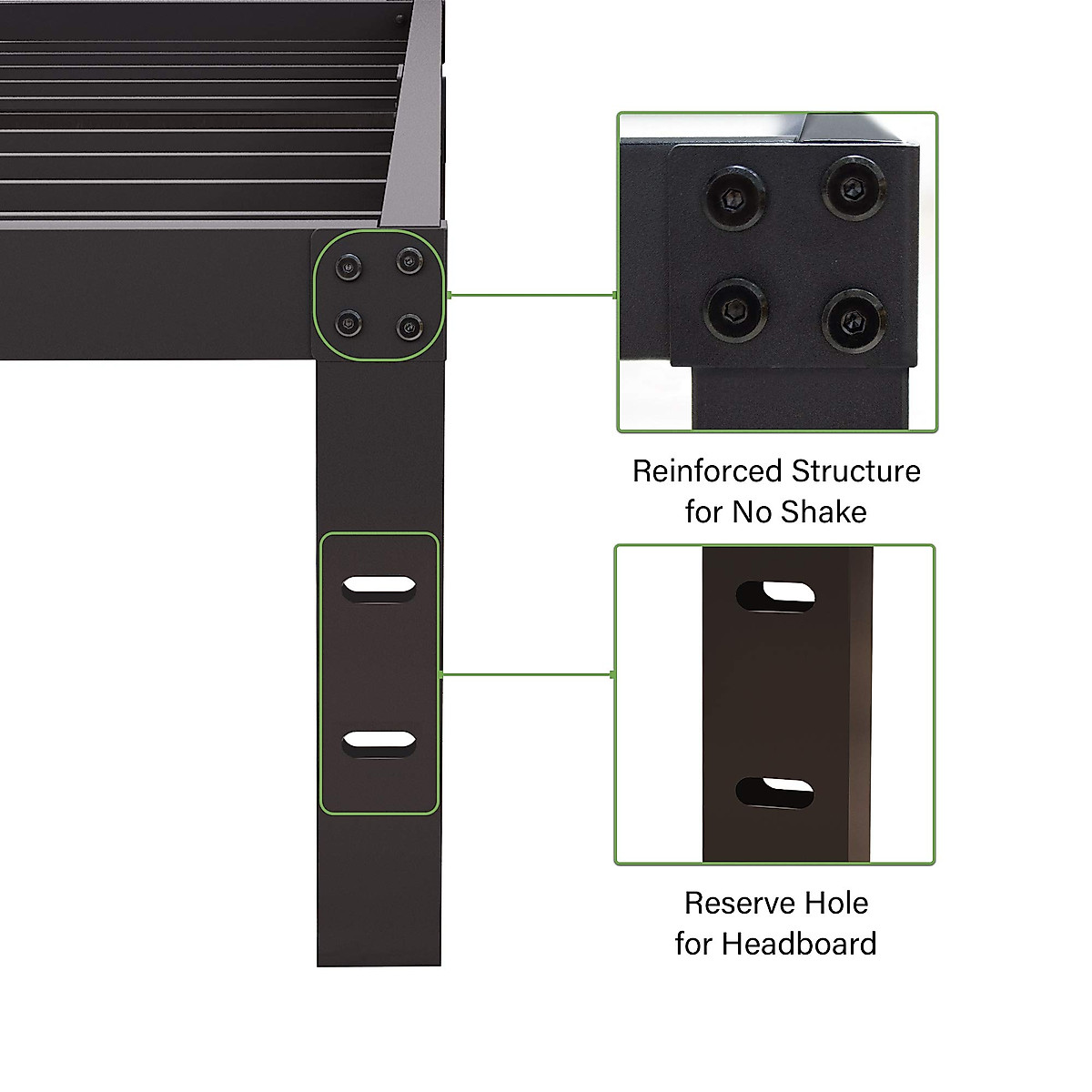 Reinforced Structure for No Shake

Reserve Hole for Headboard