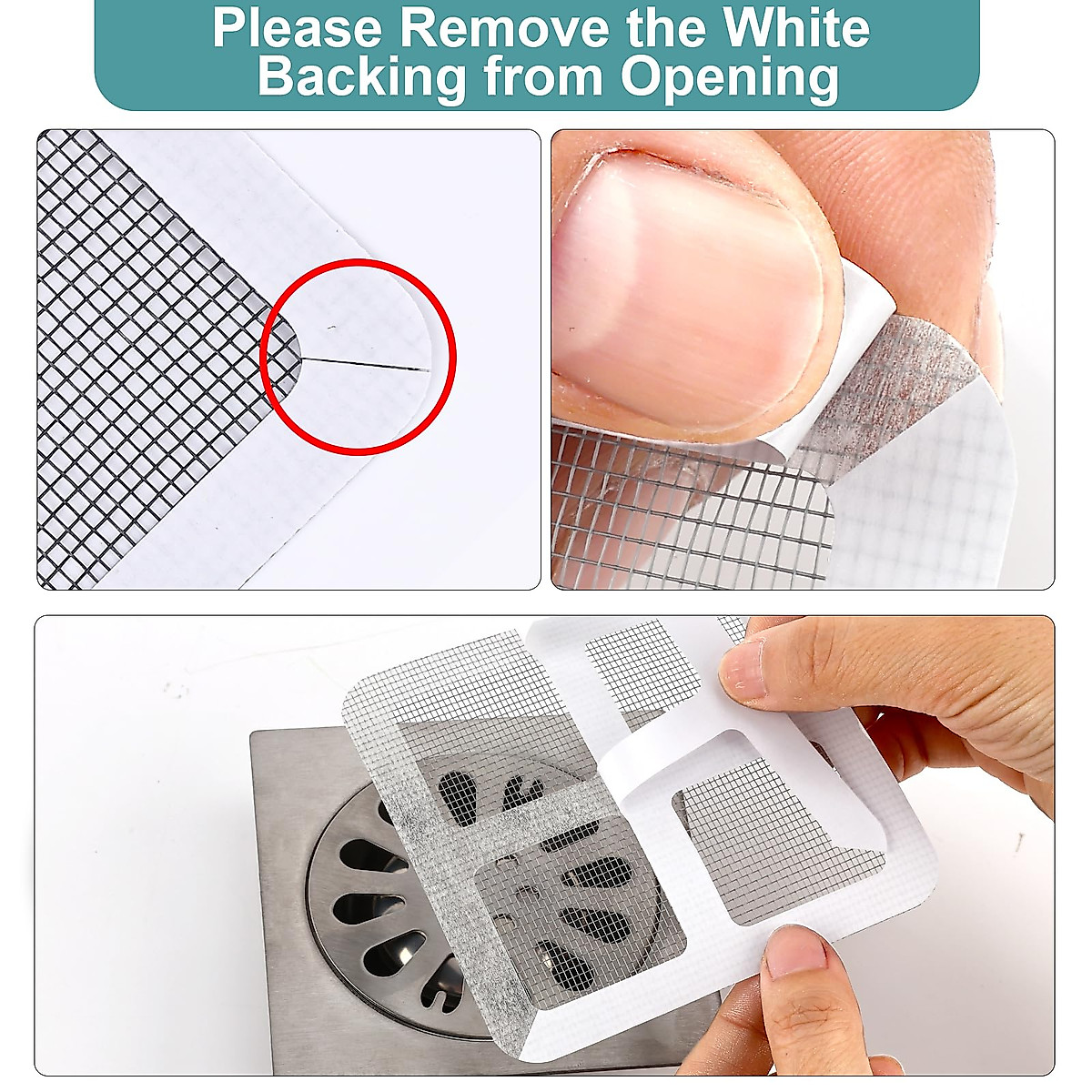 Please Remove the White Backing from Opening