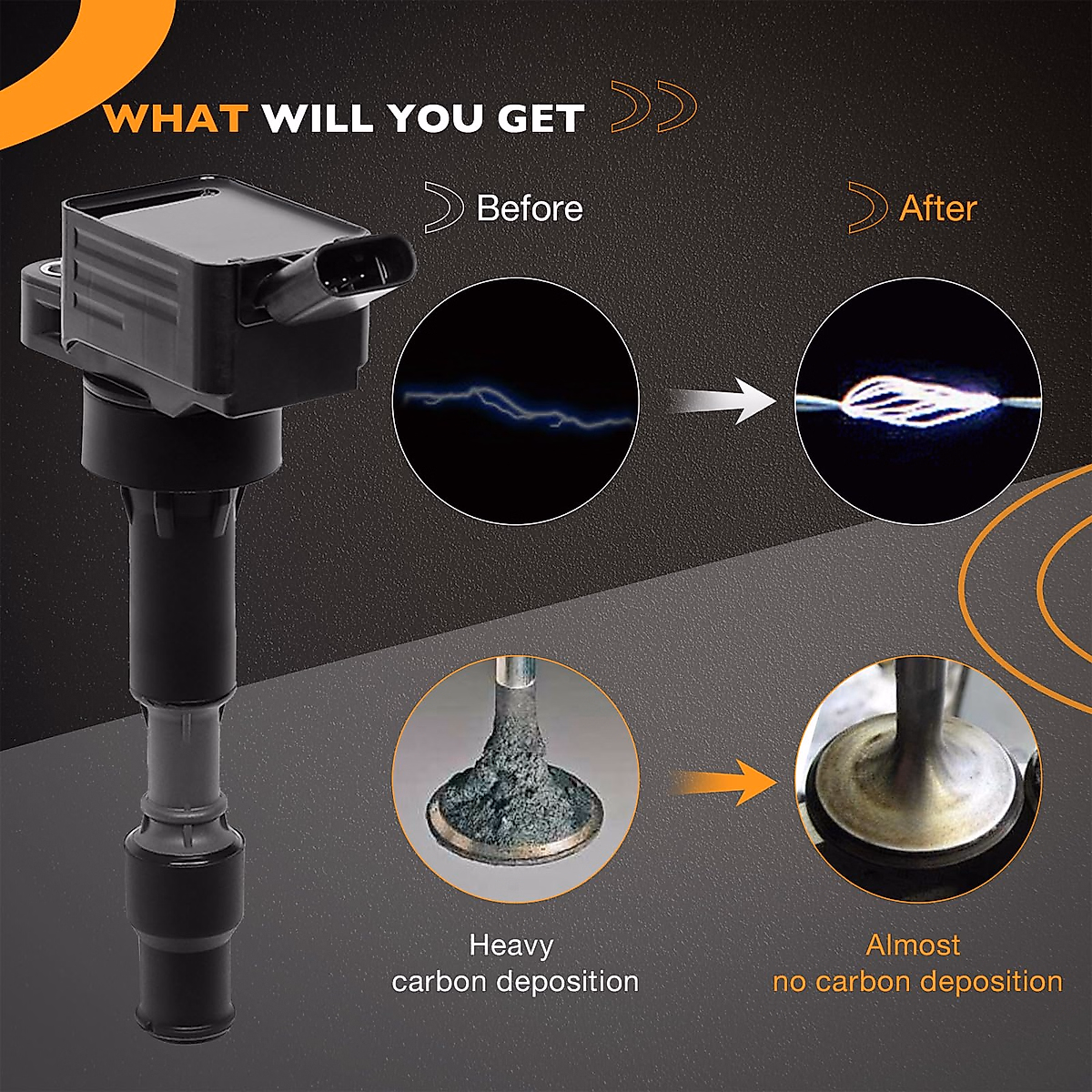 WHAT WILL YOU GET

Before

After

Heavy carbon deposition

Almost no carbon deposition