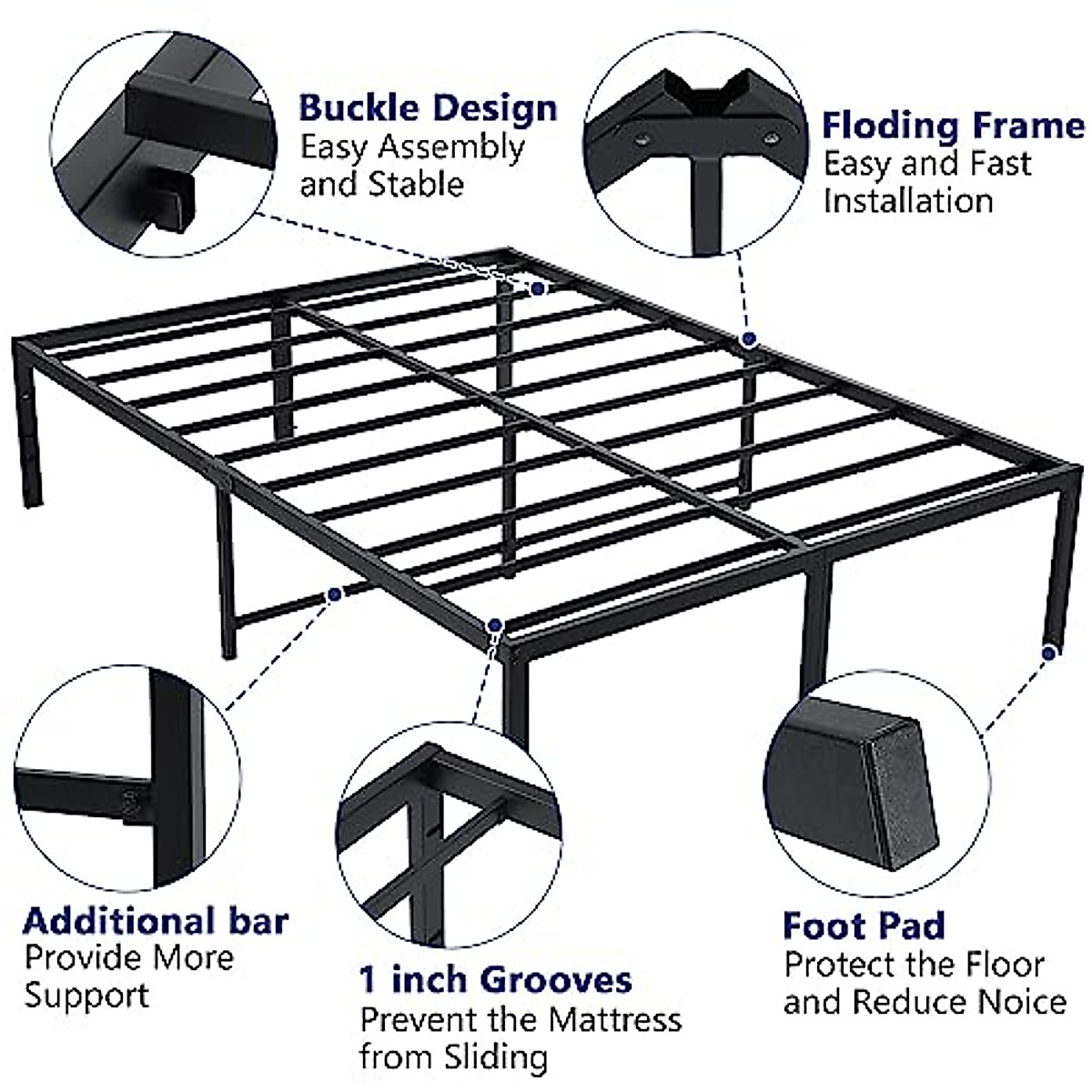 Buckle Design
Easy Assembly and Stable

Floding Frame
Easy and Fast Installation

Additional bar
Provide More Support

1 inch Grooves
Prevent the Mattress from Sliding

Foot Pad
Protect the Floor and Reduce Noice