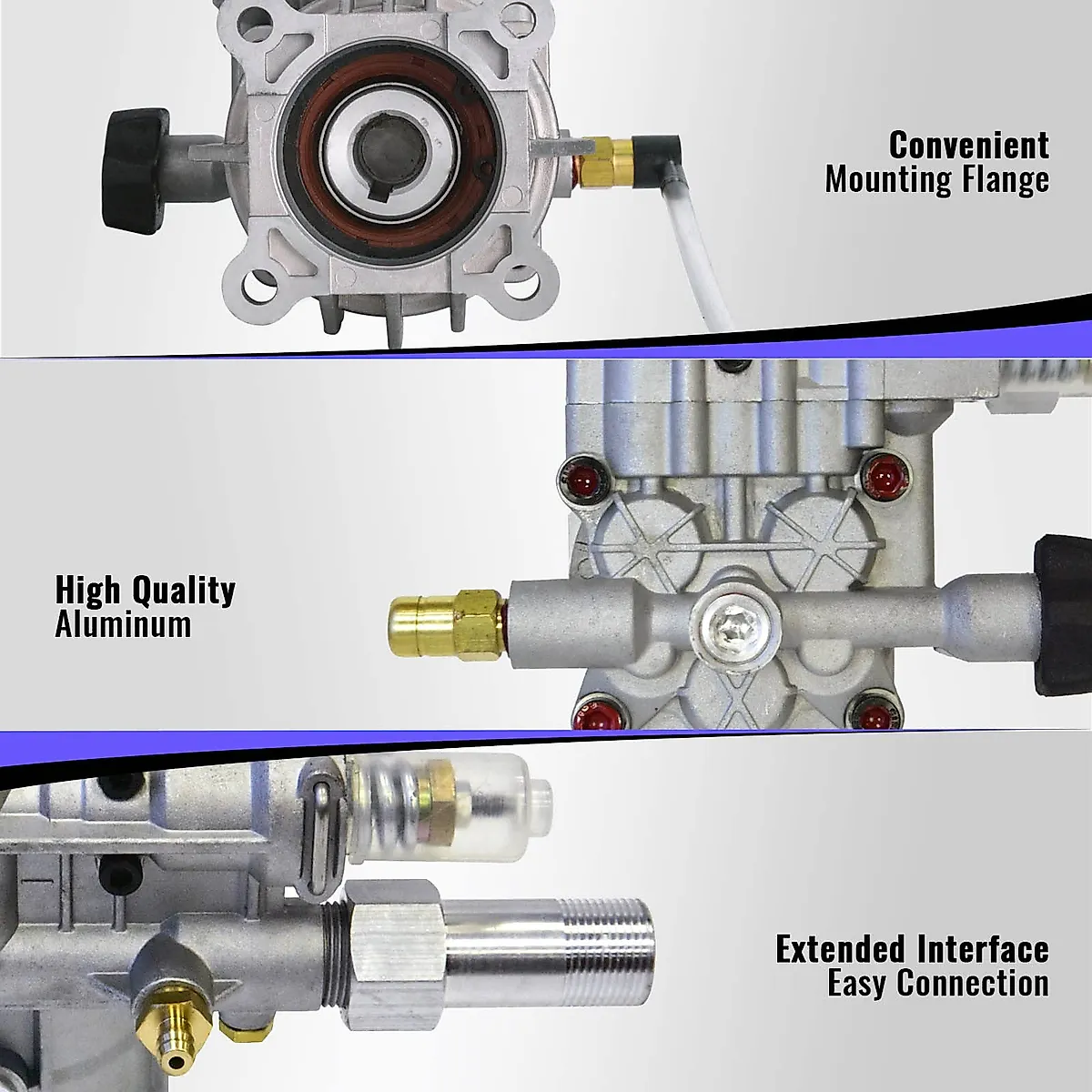 Convenient
Mounting Flange

High Quality
Aluminum

Extended Interface
Easy Connection