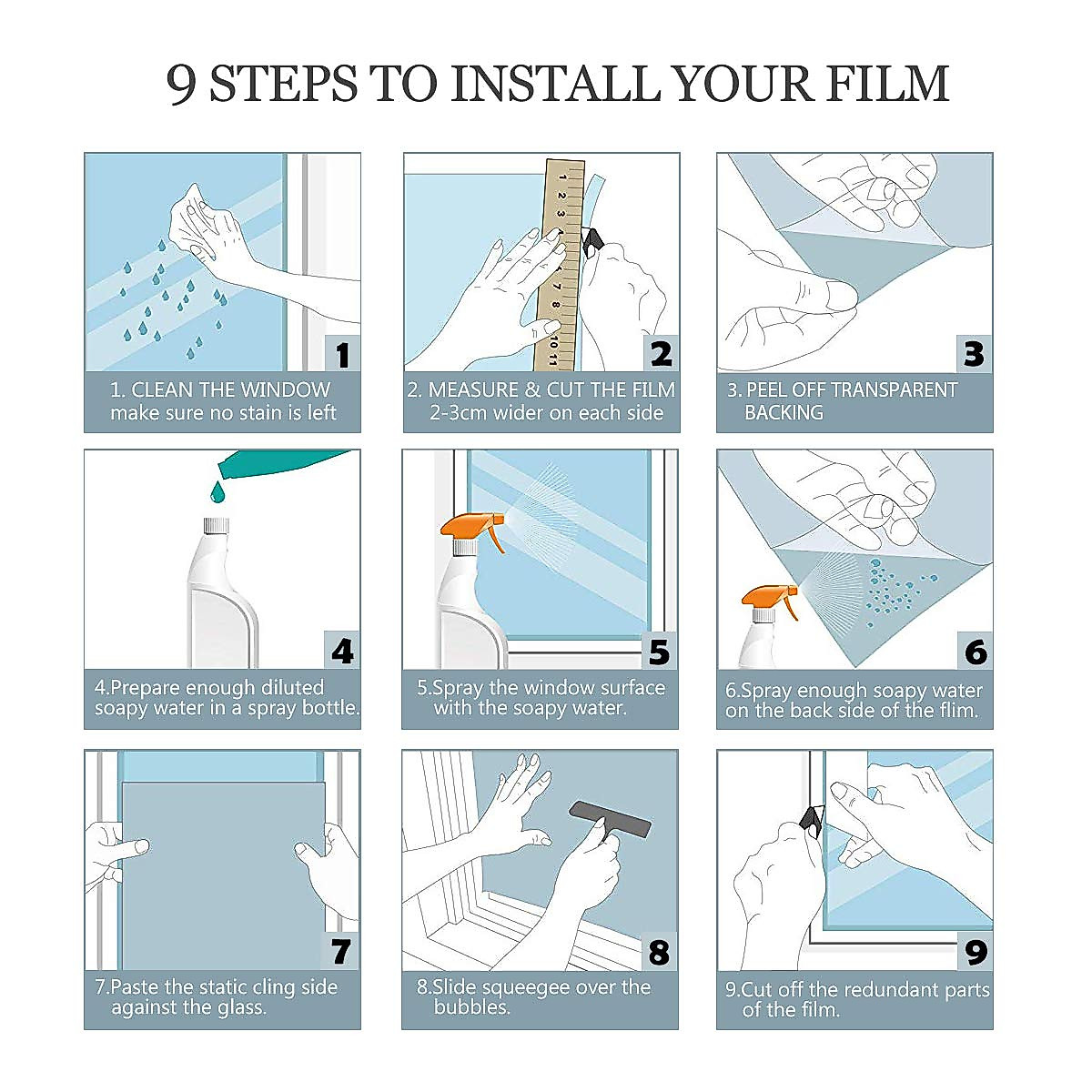 9 STEPS TO INSTALL YOUR FILM

1

1. CLEAN THE WINDOW
make sure no stain is left

1 2 3 4 5 6 7 8 9 10 11

2

2. MEASURE & CUT THE FILM
2-3cm wider on each side

3

3. PEEL OFF TRANSPARENT BACKING

4

4.Prepare enough diluted soapy water in a spray bottle.

5

5.Spray the window surface with the soapy water.

6

6.Spray enough soapy water on the back side of the flim.

7

7.Paste the static cling side against the glass.

8

8.Slide squeegee over the bubbles.

9

9.Cut off the redundant parts of the film.