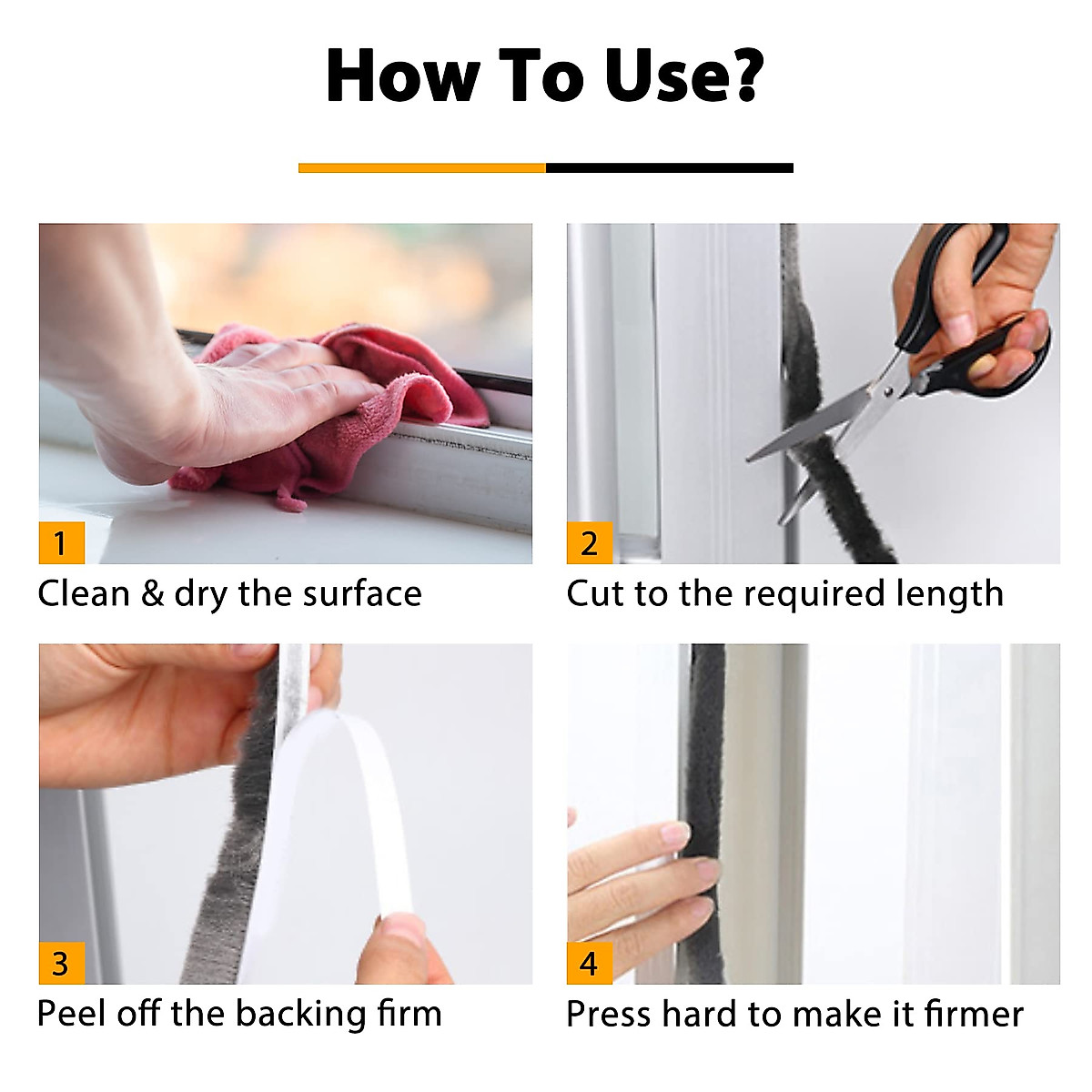 How To Use?

1
Clean & dry the surface

2
Cut to the required length

3
Peel off the backing firm

4
Press hard to make it firmer