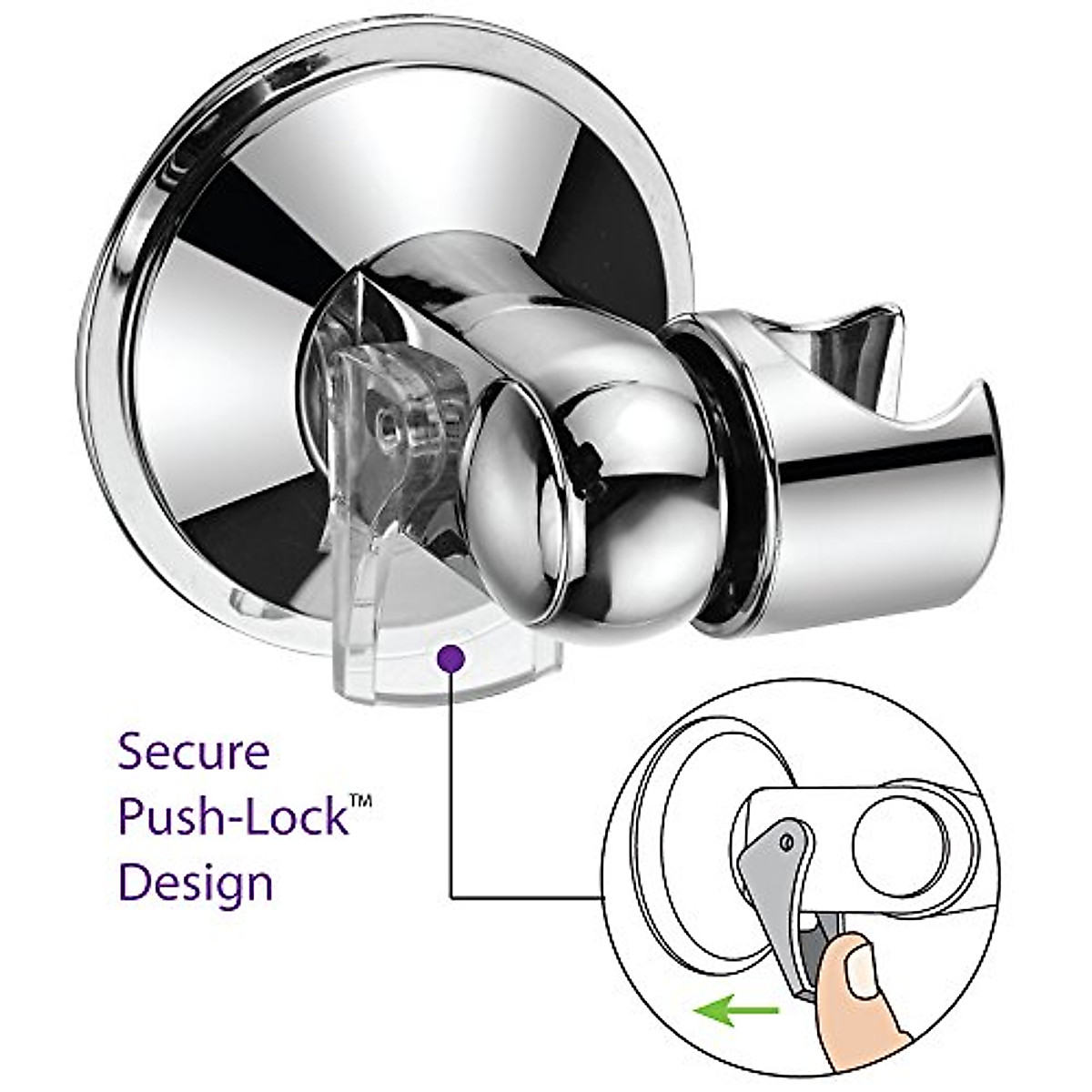 Secure
Push-Lock™
Design