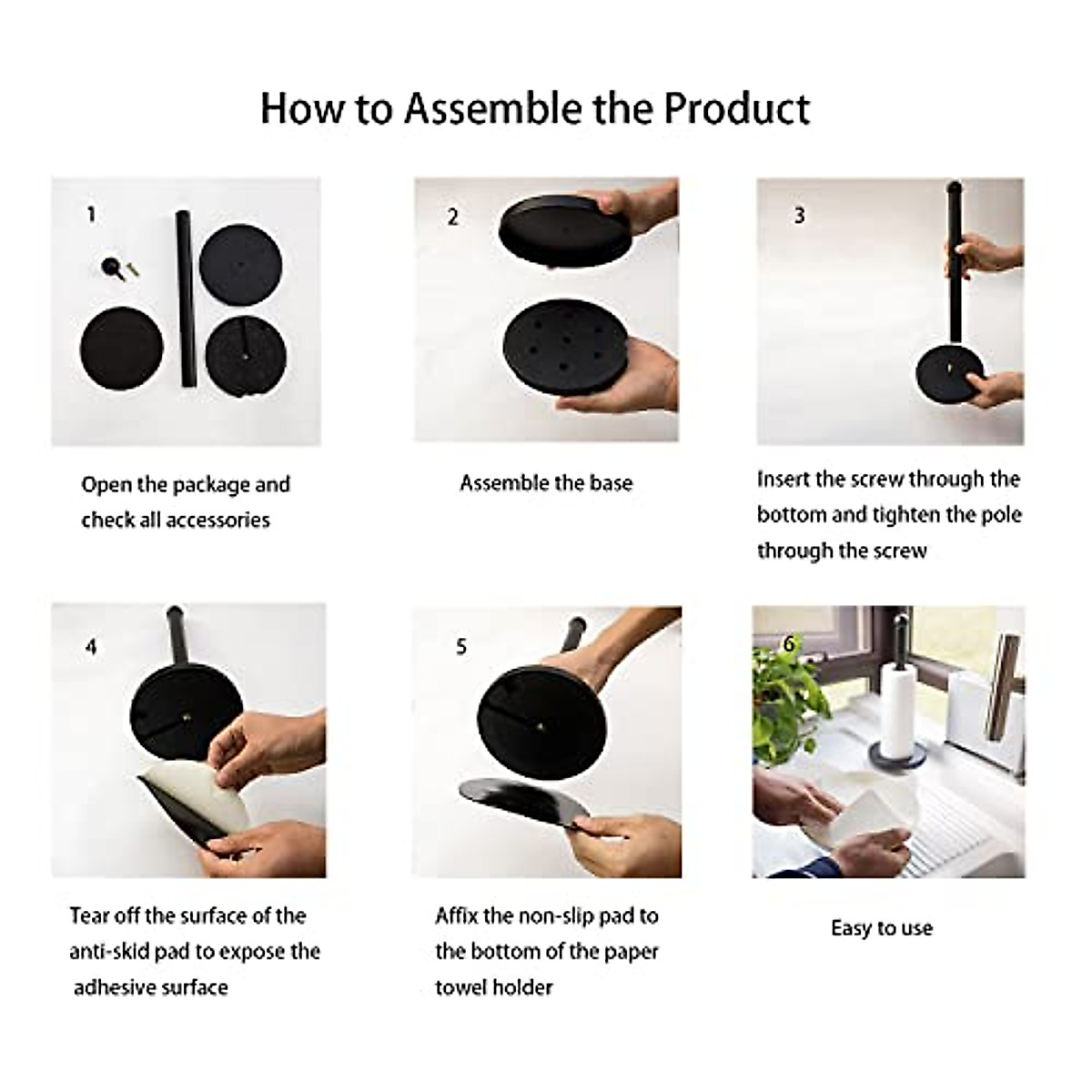 How to Assemble the Product

1

Open the package and check all accessories

2

Assemble the base

3

Insert the screw through the bottom and tighten the pole through the screw

4

Tear off the surface of the anti-skid pad to expose the adhesive surface

5

Affix the non-slip pad to the bottom of the paper towel holder

6

Easy to use