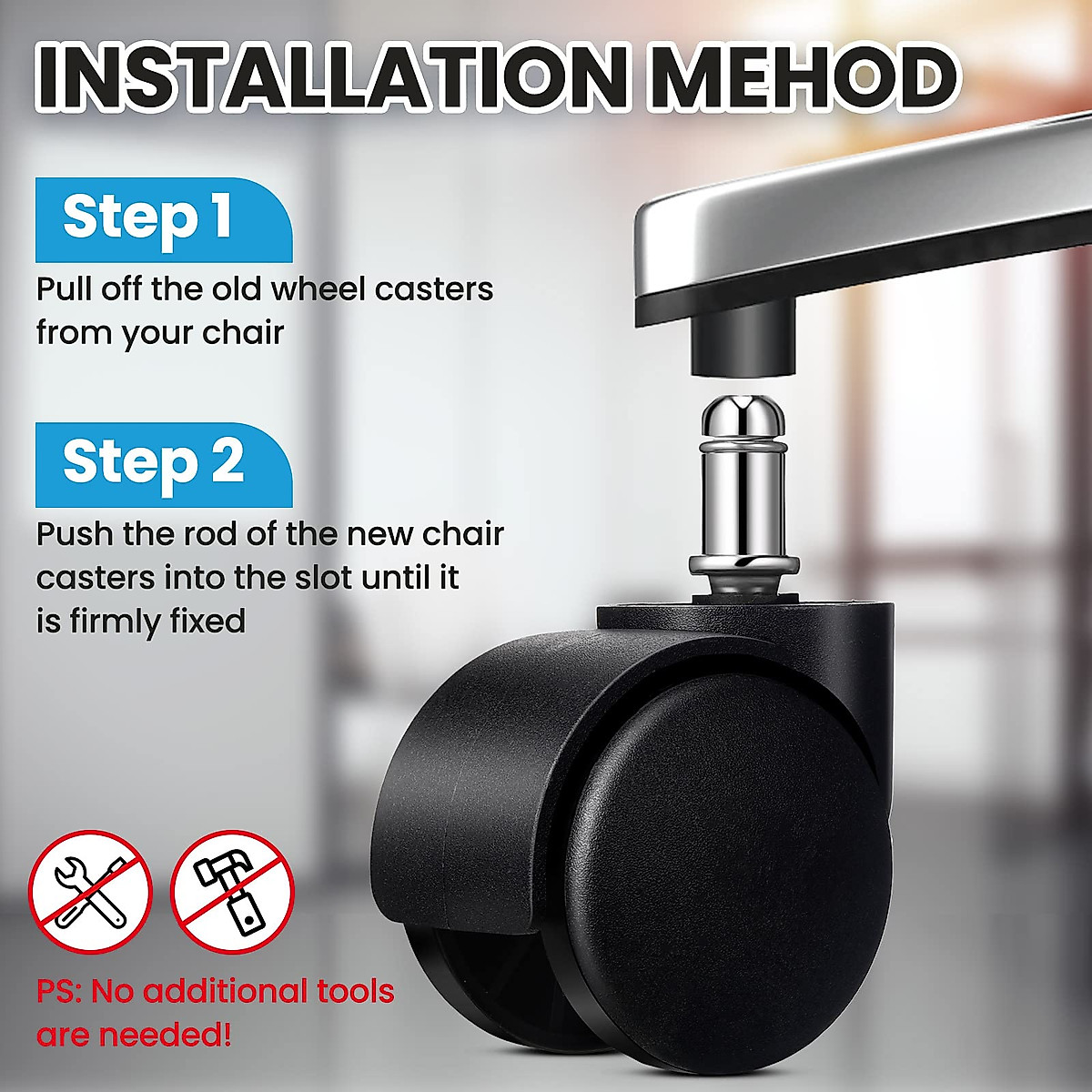 INSTALLATION MEHOD

Step 1

Pull off the old wheel casters from your chair

Step 2

Push the rod of the new chair casters into the slot until it is firmly fixed

PS: No additional tools are needed!