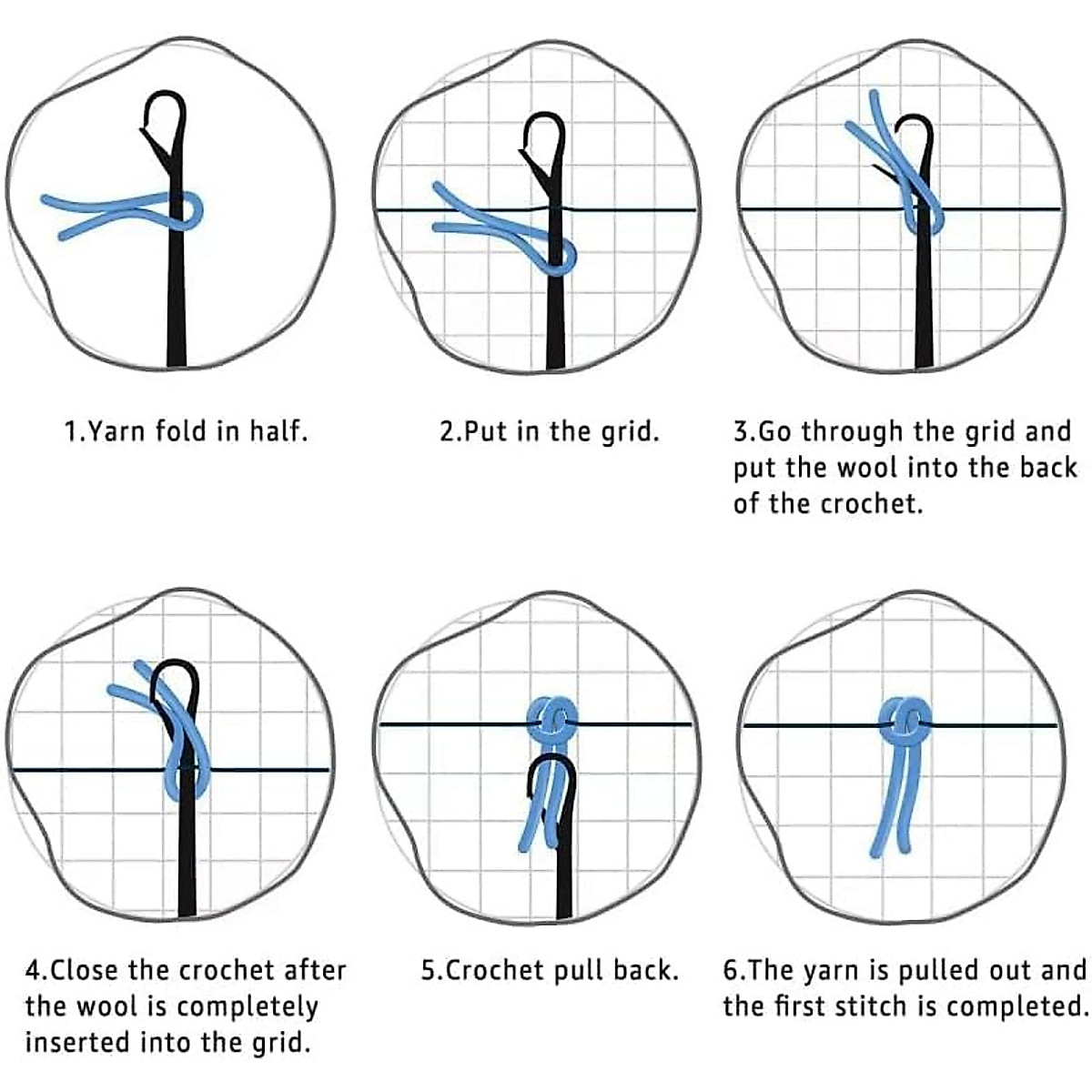 1.Yarn fold in half.

2.Put in the grid.

3.Go through the grid and put the wool into the back of the crochet.

4.Close the crochet after the wool is completely inserted into the grid.

5.Crochet pull back.

6.The yarn is pulled out and the first stitch is completed.