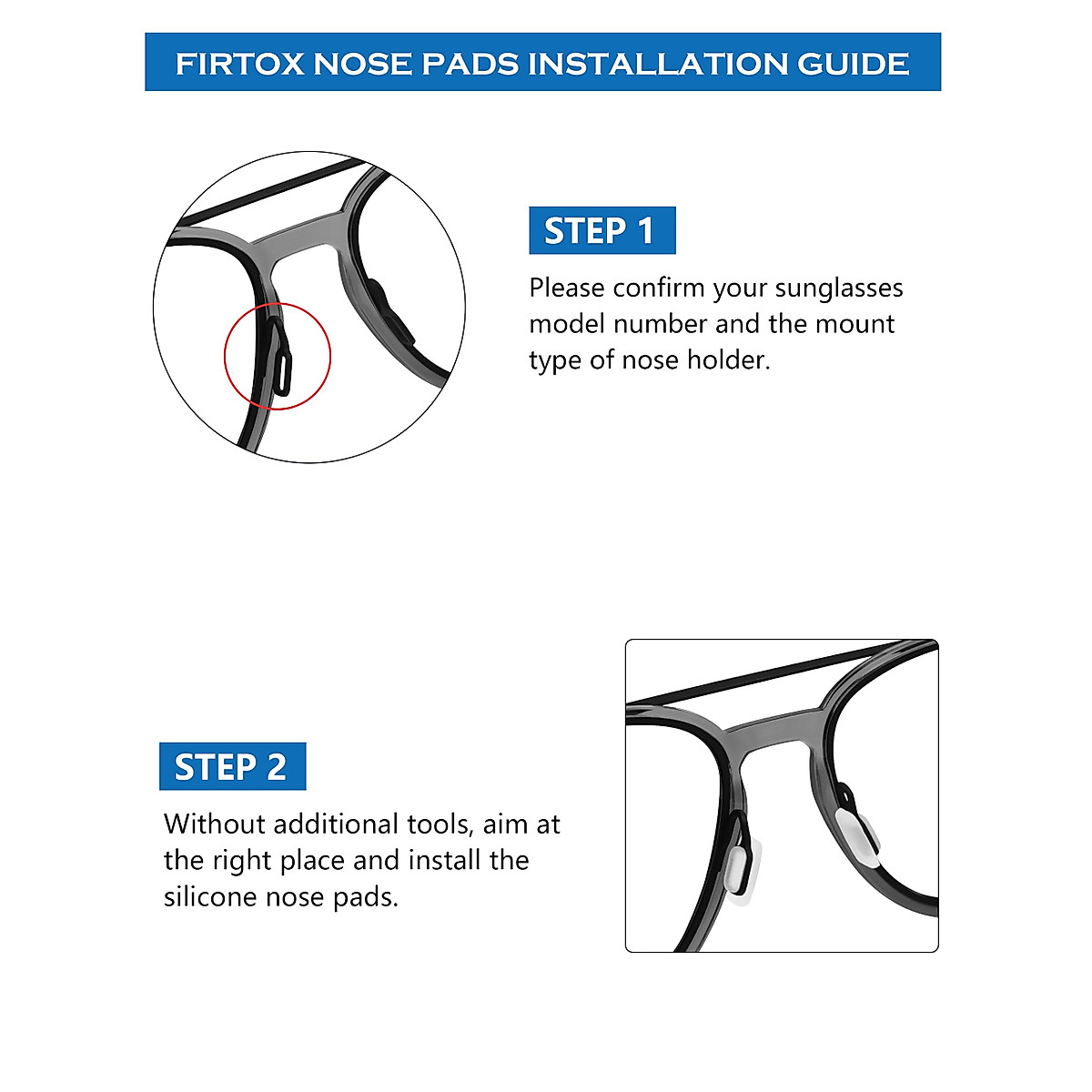 FIRTOX NOSE PADS INSTALLATION GUIDE

STEP 1

Please confirm your sunglasses model number and the mount type of nose holder.

STEP 2

Without additional tools, aim at the right place and install the silicone nose pads.