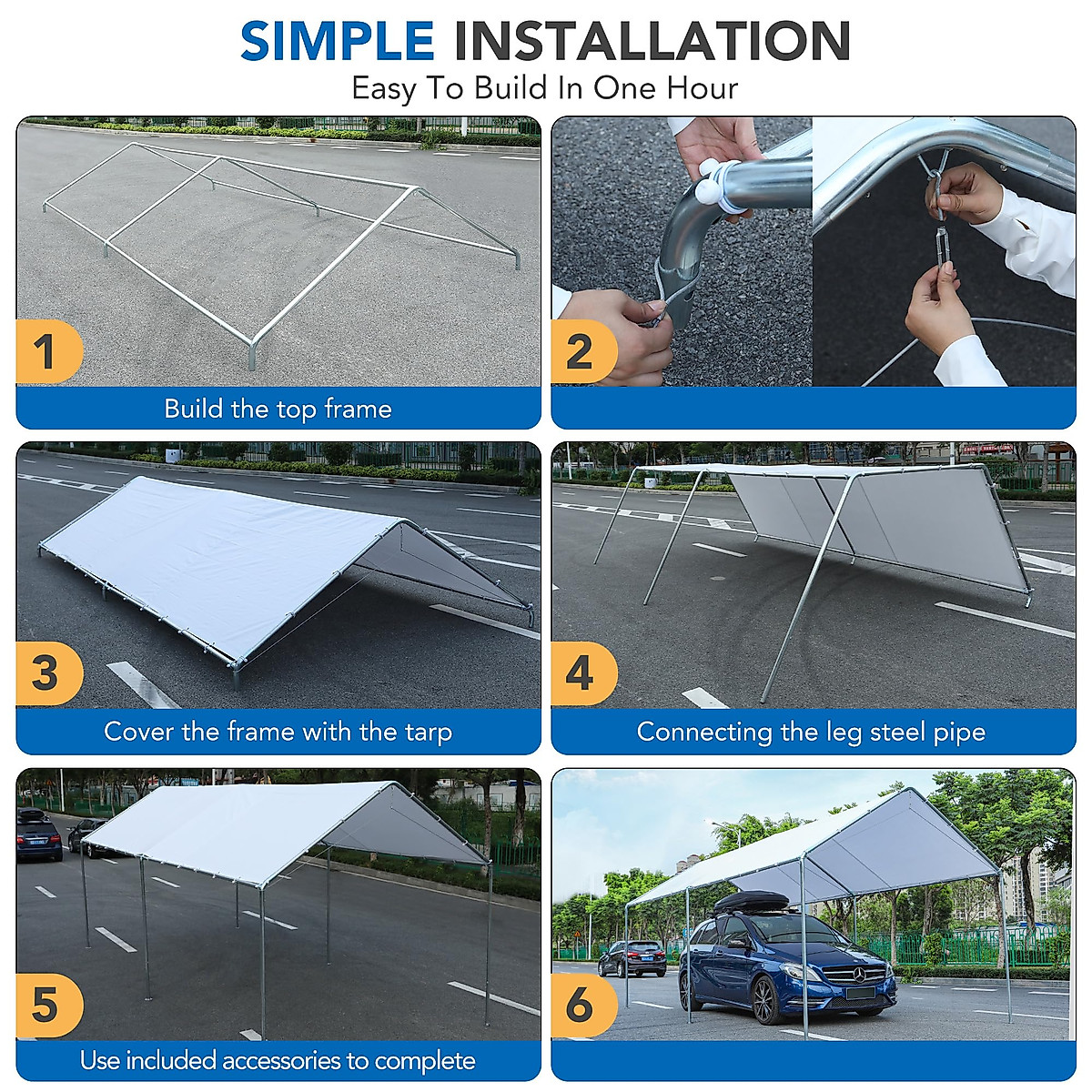 SIMPLE INSTALLATION
Easy To Build In One Hour

1
Build the top frame

2

3
Cover the frame with the tarp

4
Connecting the leg steel pipe

5
Use included accessories to complete

6