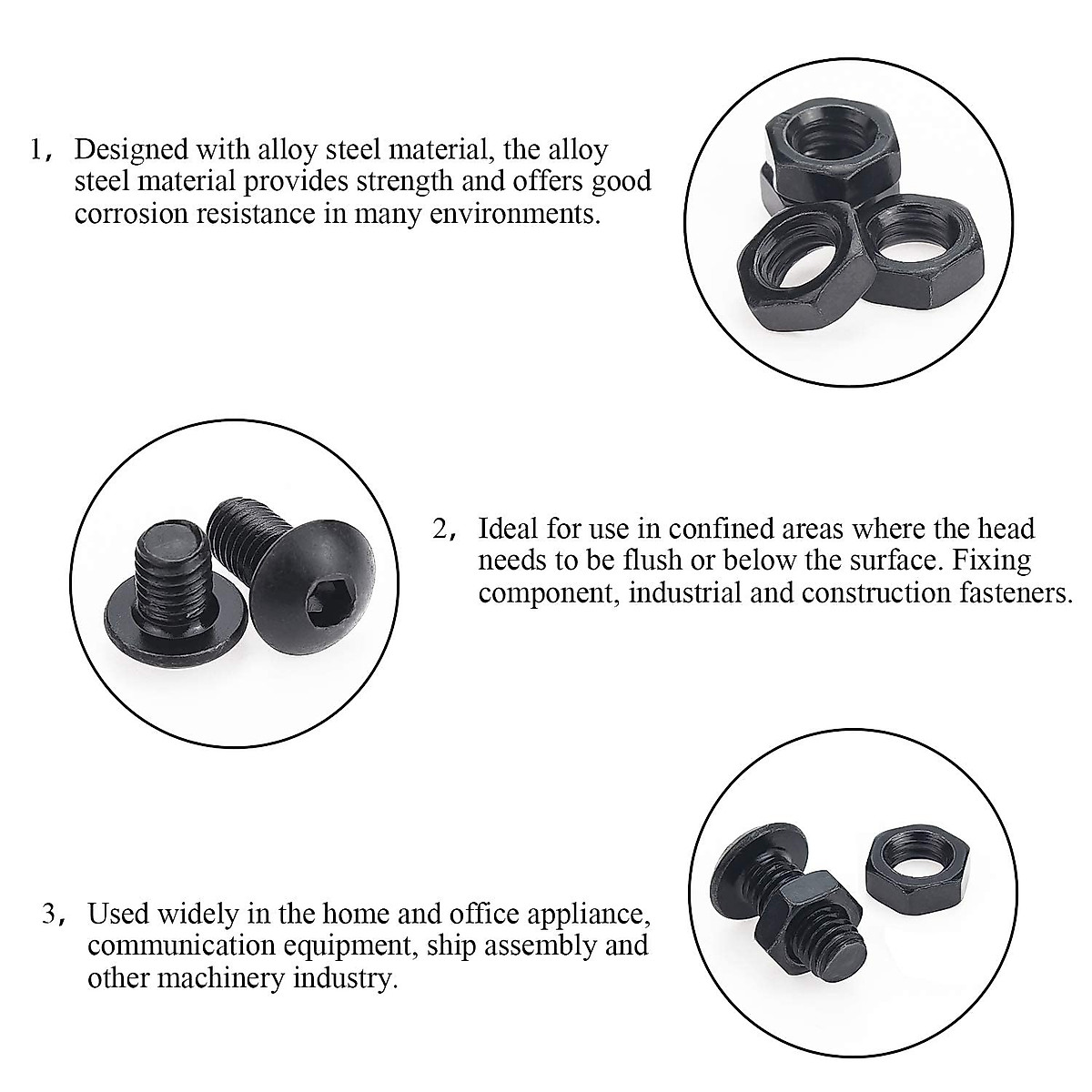 1, Designed with alloy steel material, the alloy steel material provides strength and offers good corrosion resistance in many environments.

2, Ideal for use in confined areas where the head needs to be flush or below the surface. Fixing component, industrial and construction fasteners.

3, Used widely in the home and office appliance, communication equipment, ship assembly and other machinery industry.