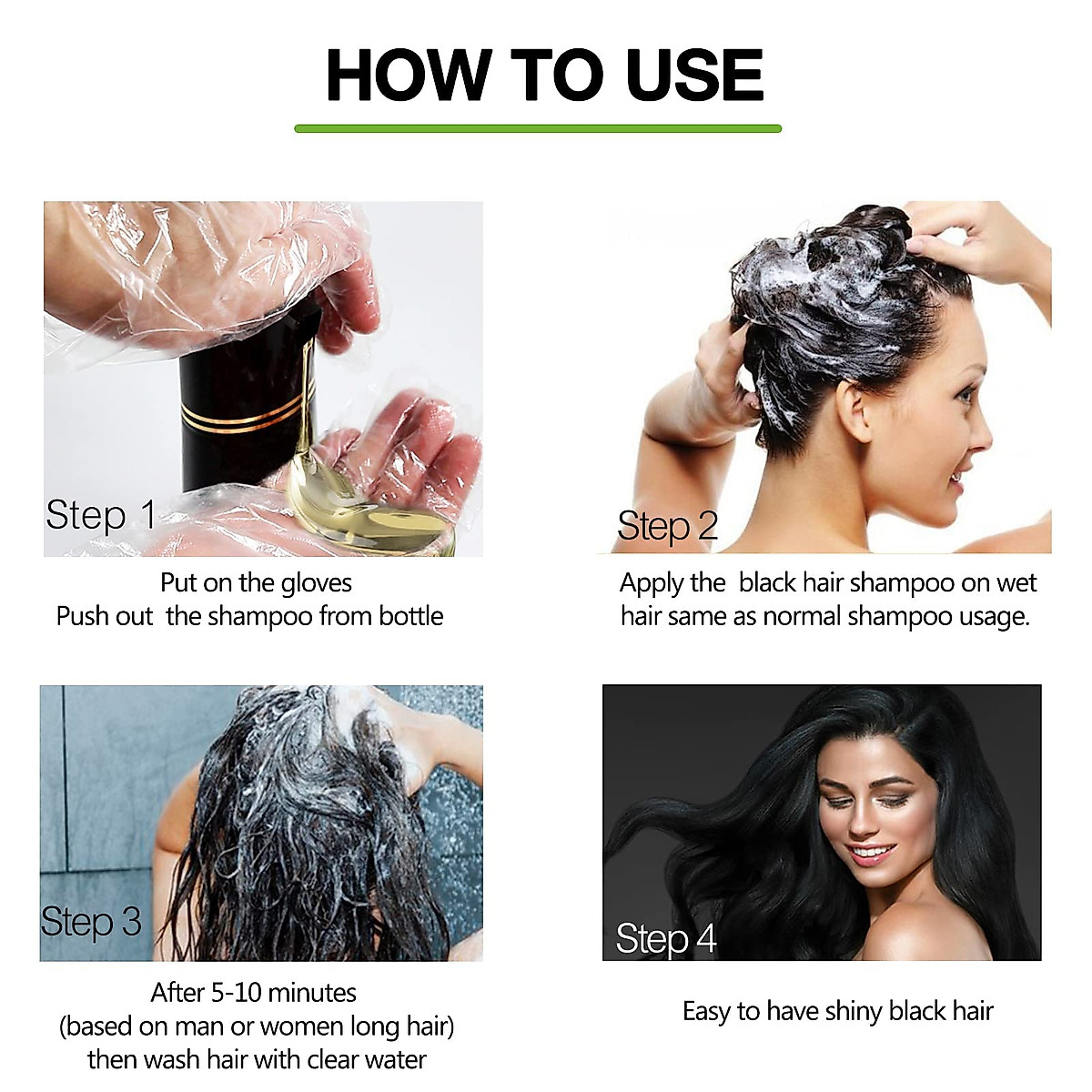 HOW TO USE

Step 1

Put on the gloves
Push out the shampoo from bottle

Step 2

Apply the black hair shampoo on wet hair same as normal shampoo usage.

Step 3

After 5-10 minutes
(based on man or women long hair)
then wash hair with clear water

Step 4

Easy to have shiny black hair