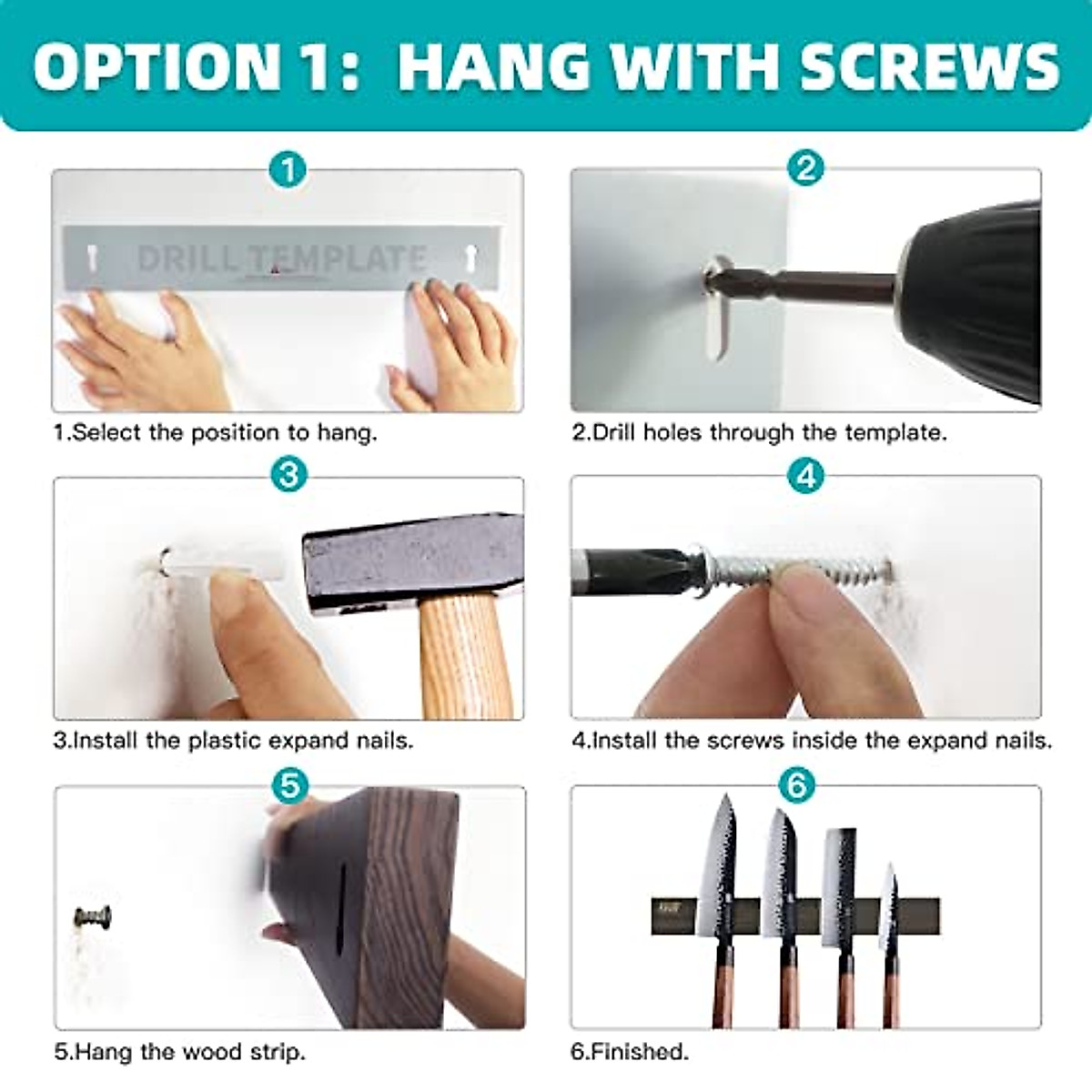 OPTION 1: HANG WITH SCREWS

1

DRILL TEMPLATE

1.Select the position to hang.

2

2.Drill holes through the template.

3

3.Install the plastic expand nails.

4

4.Install the screws inside the expand nails.

5

5.Hang the wood strip.

6

6.Finished.