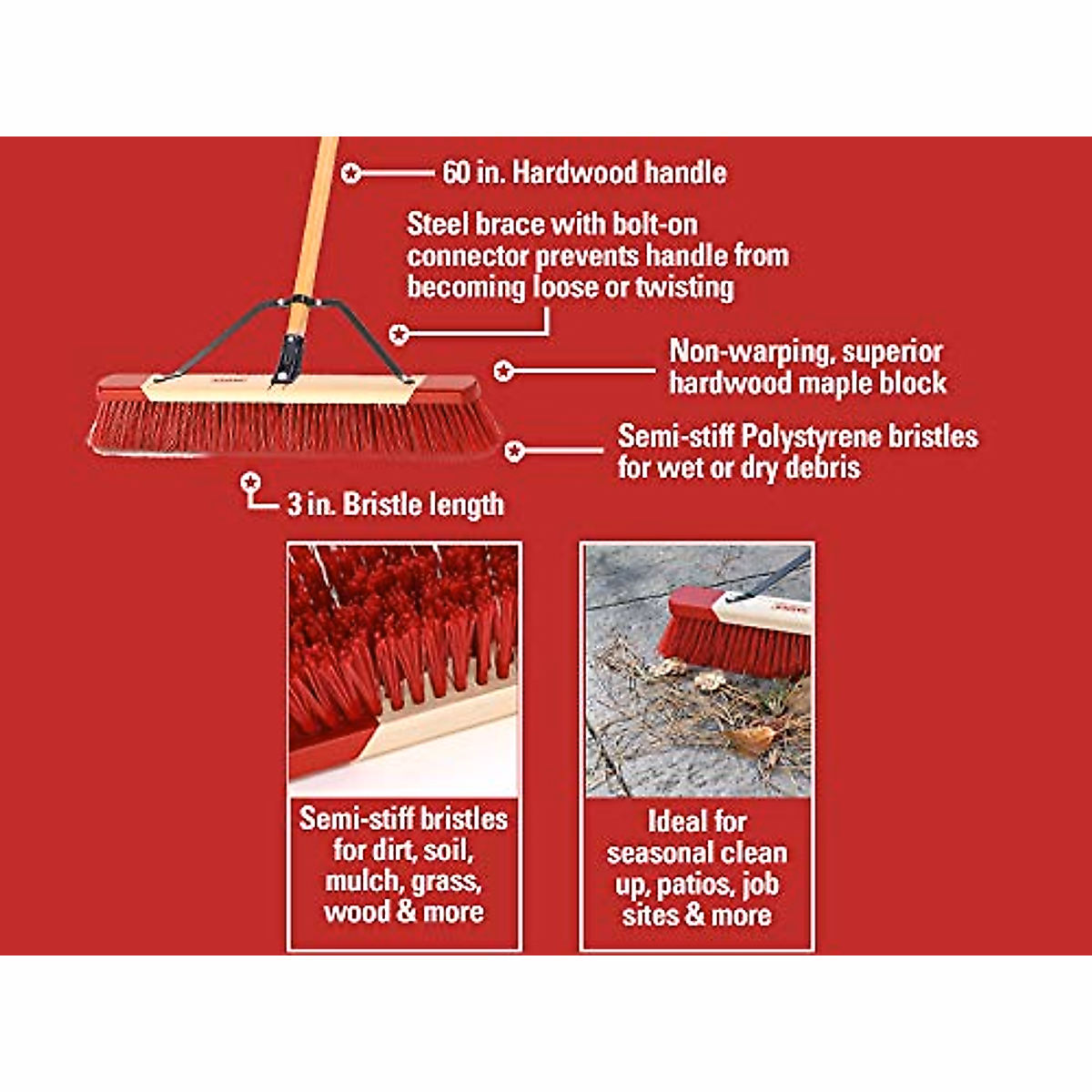 60 in. Hardwood handle

Steel brace with bolt-on connector prevents handle from becoming loose or twisting

Non-warping, superior hardwood maple block

Semi-stiff Polystyrene bristles for wet or dry debris

3 in. Bristle length

Semi-stiff bristles for dirt, soil, mulch, grass, wood & more

Ideal for seasonal clean up, patios, job sites & more