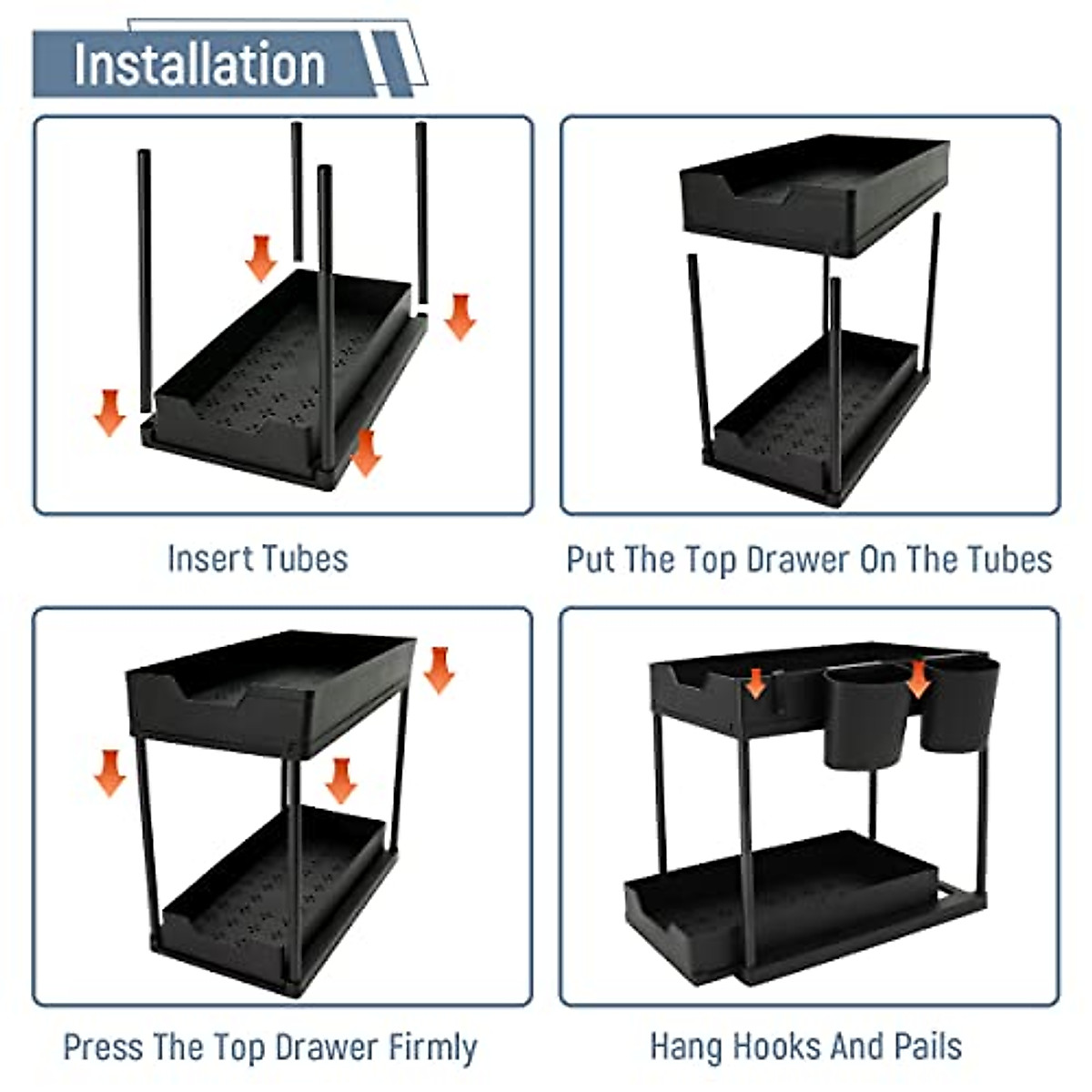 Installation

Insert Tubes

Put The Top Drawer On The Tubes

Press The Top Drawer Firmly

Hang Hooks And Pails